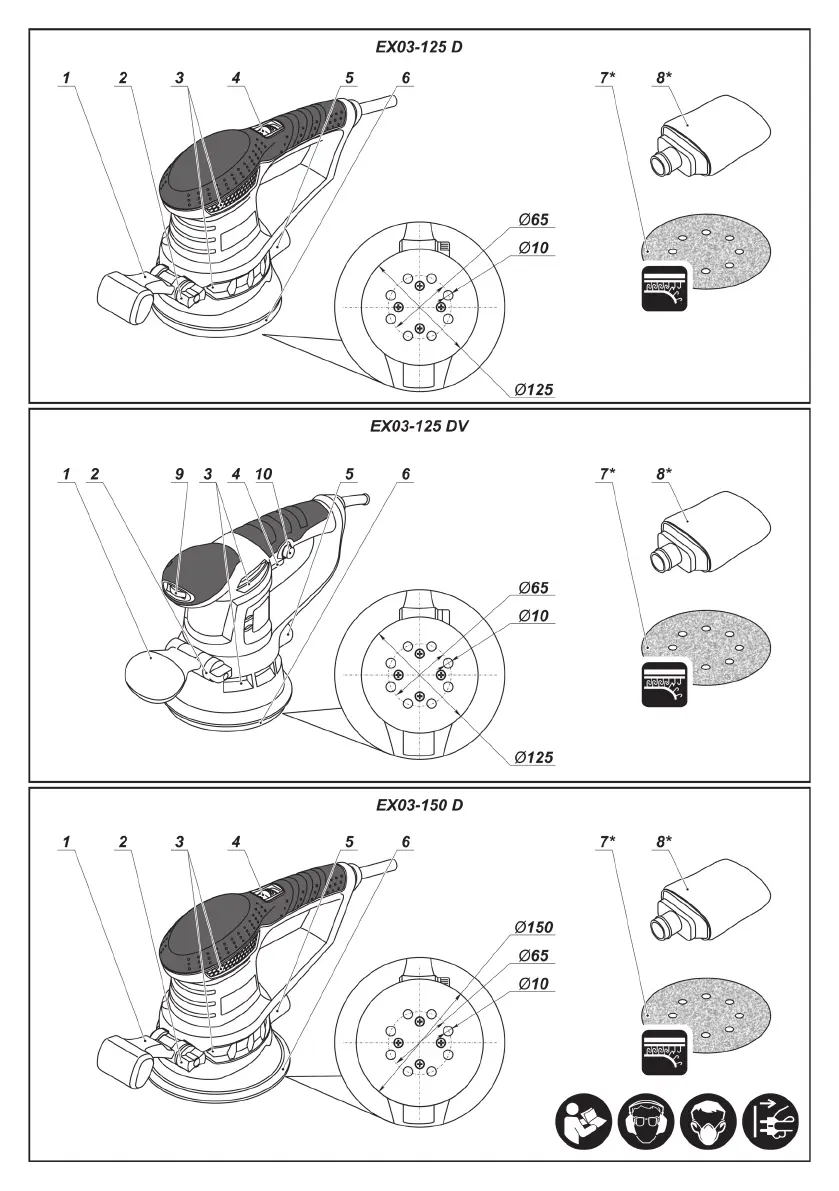 EX03-125 D

1 2 3 4 5 6 7* 8*

Ø65
Ø10
Ø125

EX03-125 DV

1 2 9 3 4 10 5 6 7* 8*

Ø65
Ø10
Ø125

EX03-150 D

1 2 3 4 5 6 7* 8*

Ø150
Ø65
Ø10