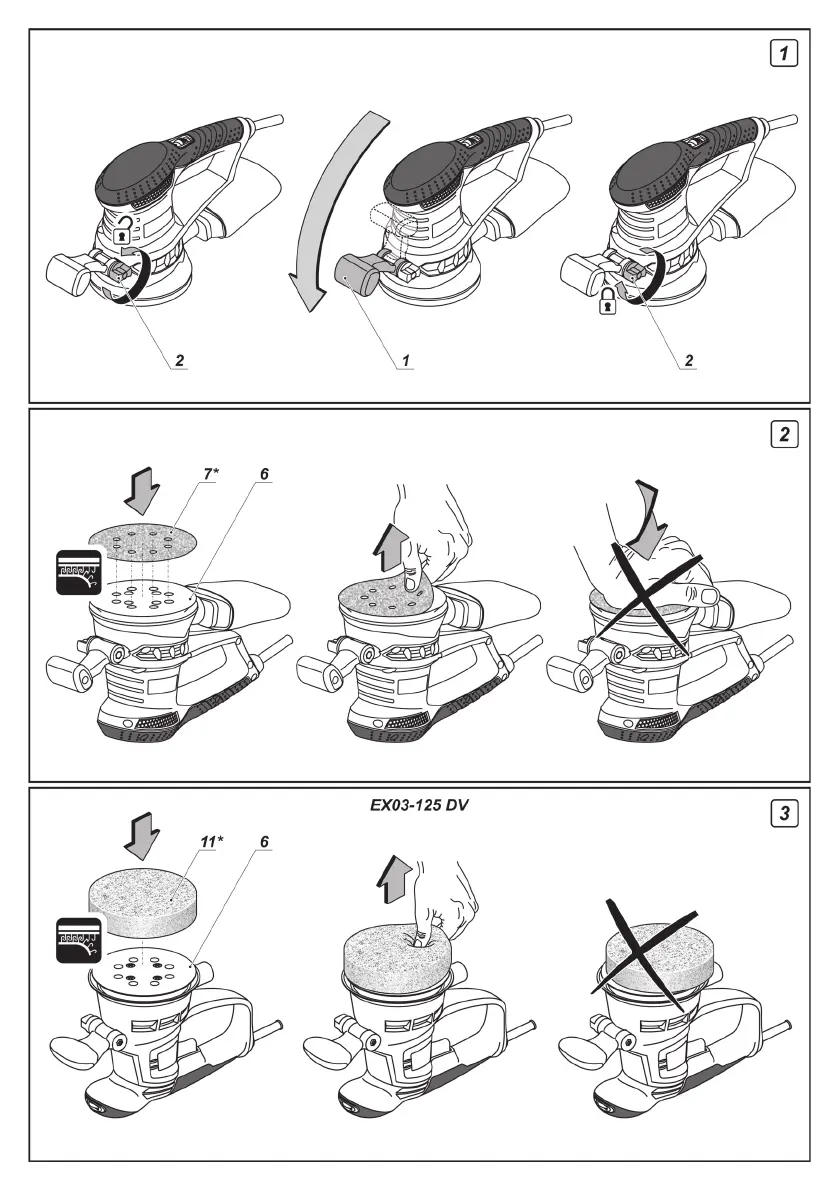 1

2

1

2

2

7*

6

EX03-125 DV

3

11*

6