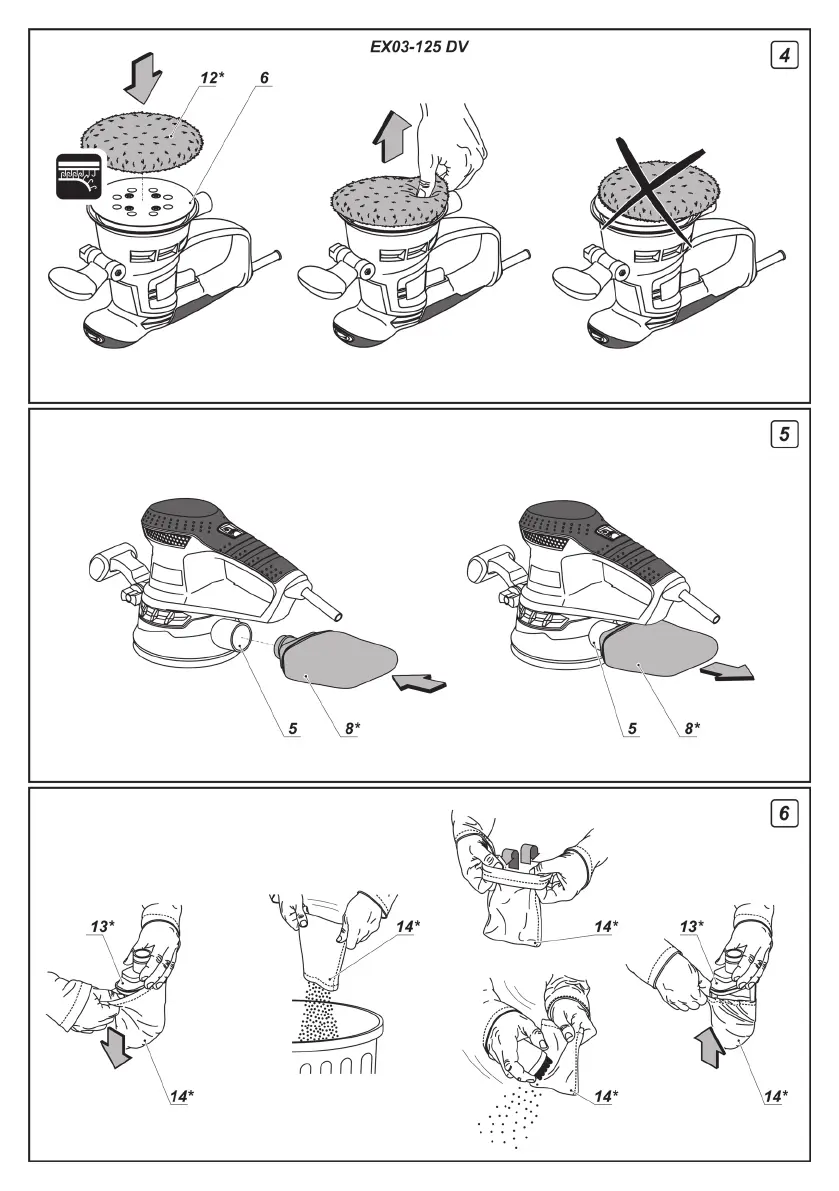 EX03-125 DV

4

12*
6

5

5
8*
5
8*

6

13*
14*
14*
14*
14*
13*
14*