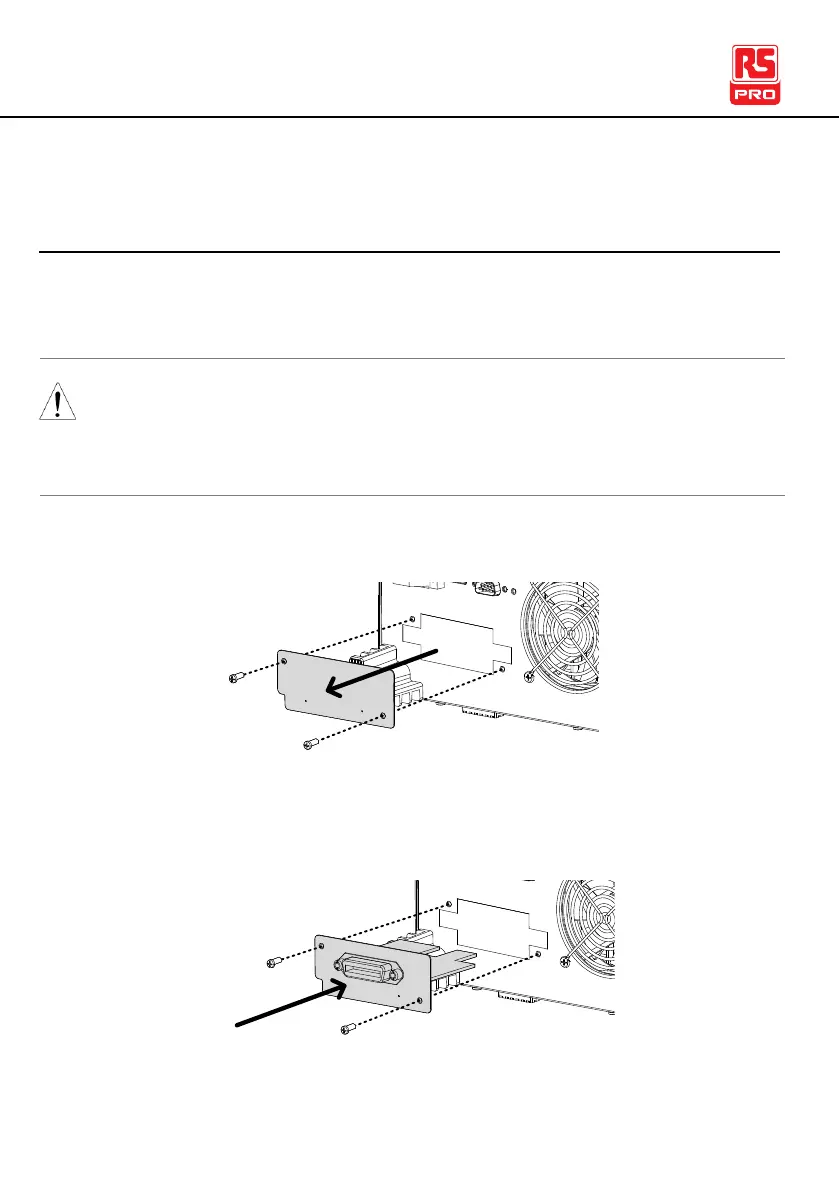 RS
PRO