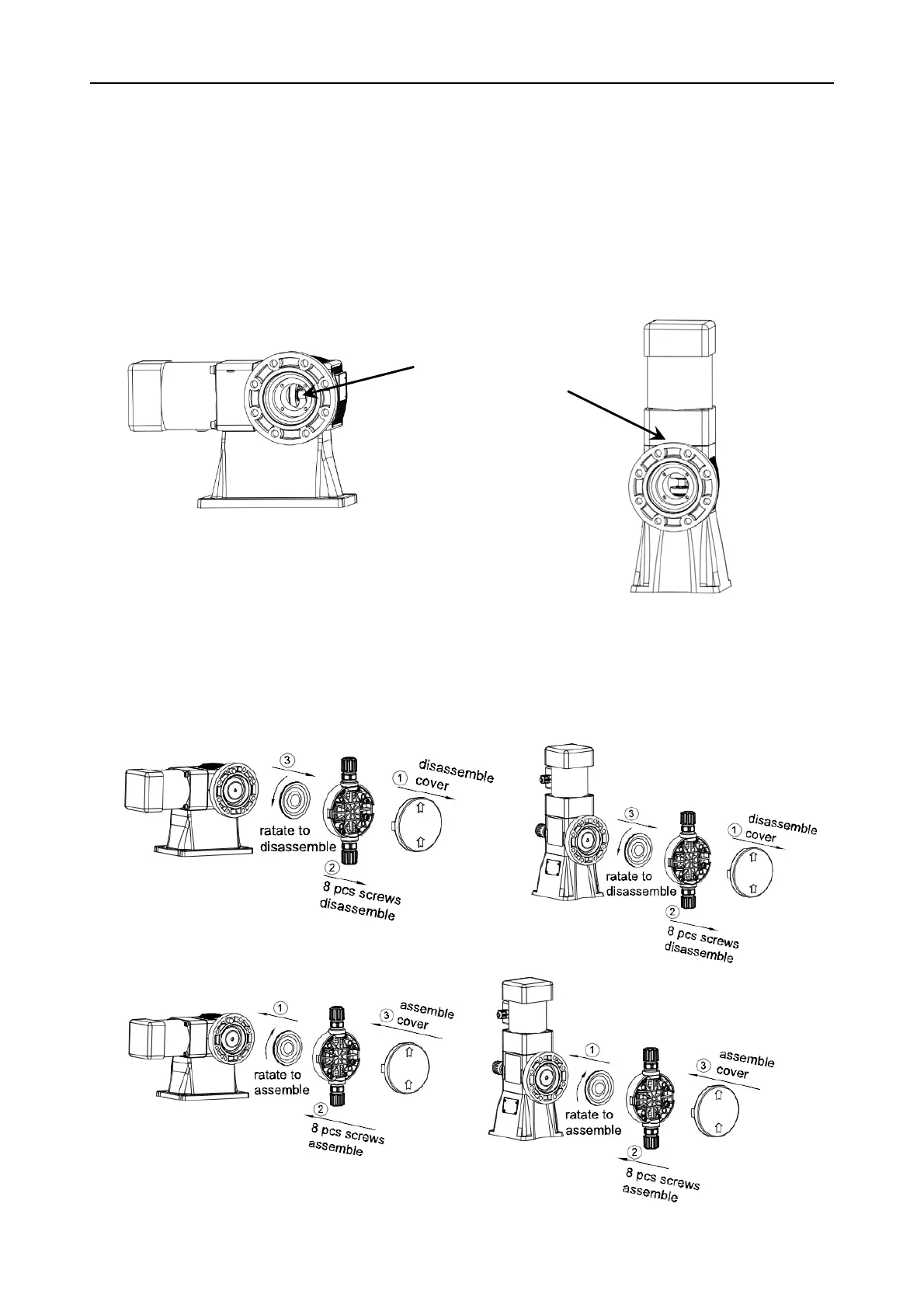 ③
ratate to disassemble
① disassemble cover
② 8 pcs screws disassemble

③
ratate to disassemble
① disassemble cover
② 8 pcs screws disassemble

①
ratate to assemble
③ assemble cover
② 8 pcs screws assemble

①
ratate to assemble
③ assemble cover
② 8 pcs screws assemble