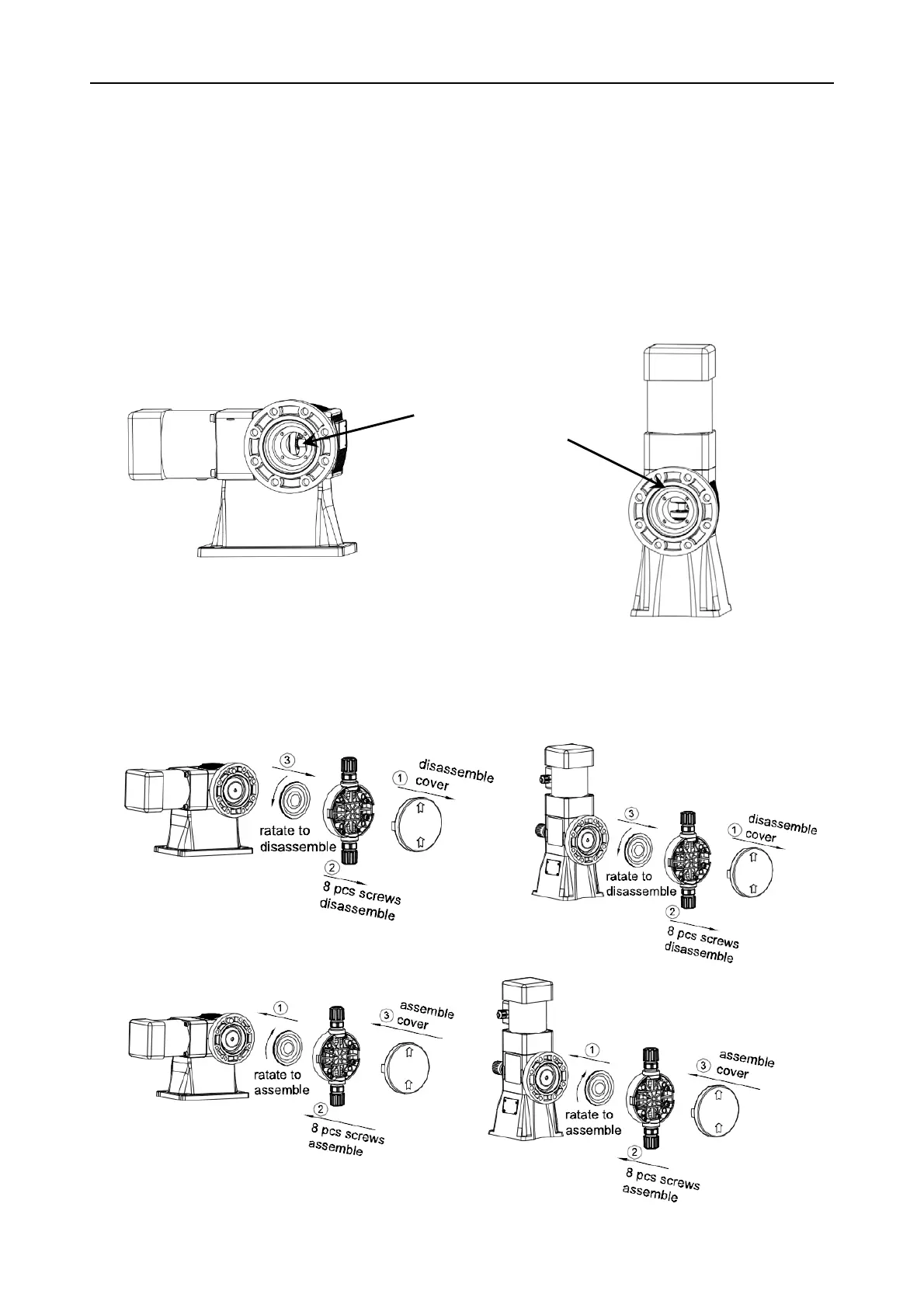 ③
ratate to disassemble
① disassemble cover
② 8 pcs screws disassemble

③
ratate to disassemble
① disassemble cover
② 8 pcs screws disassemble

①
ratate to assemble
③ assemble cover
② 8 pcs screws assemble

①
ratate to assemble
③ assemble cover
② 8 pcs screws assemble