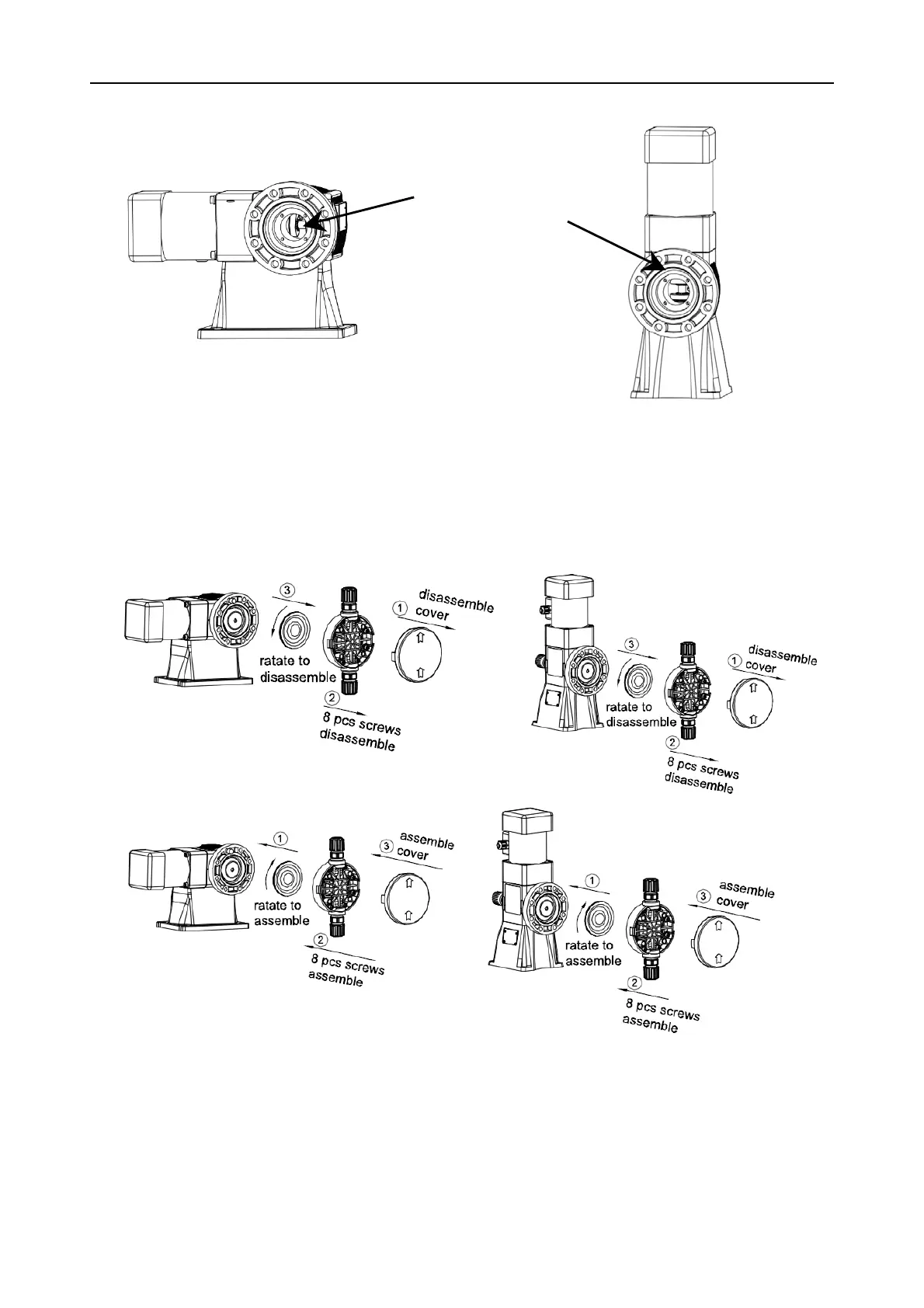 ③
ratate to disassemble
① disassemble cover
② 8 pcs screws disassemble

③
ratate to disassemble
① disassemble cover
② 8 pcs screws disassemble

①
ratate to assemble
③ assemble cover
② 8 pcs screws assemble

①
ratate to assemble
③ assemble cover
② 8 pcs screws assemble