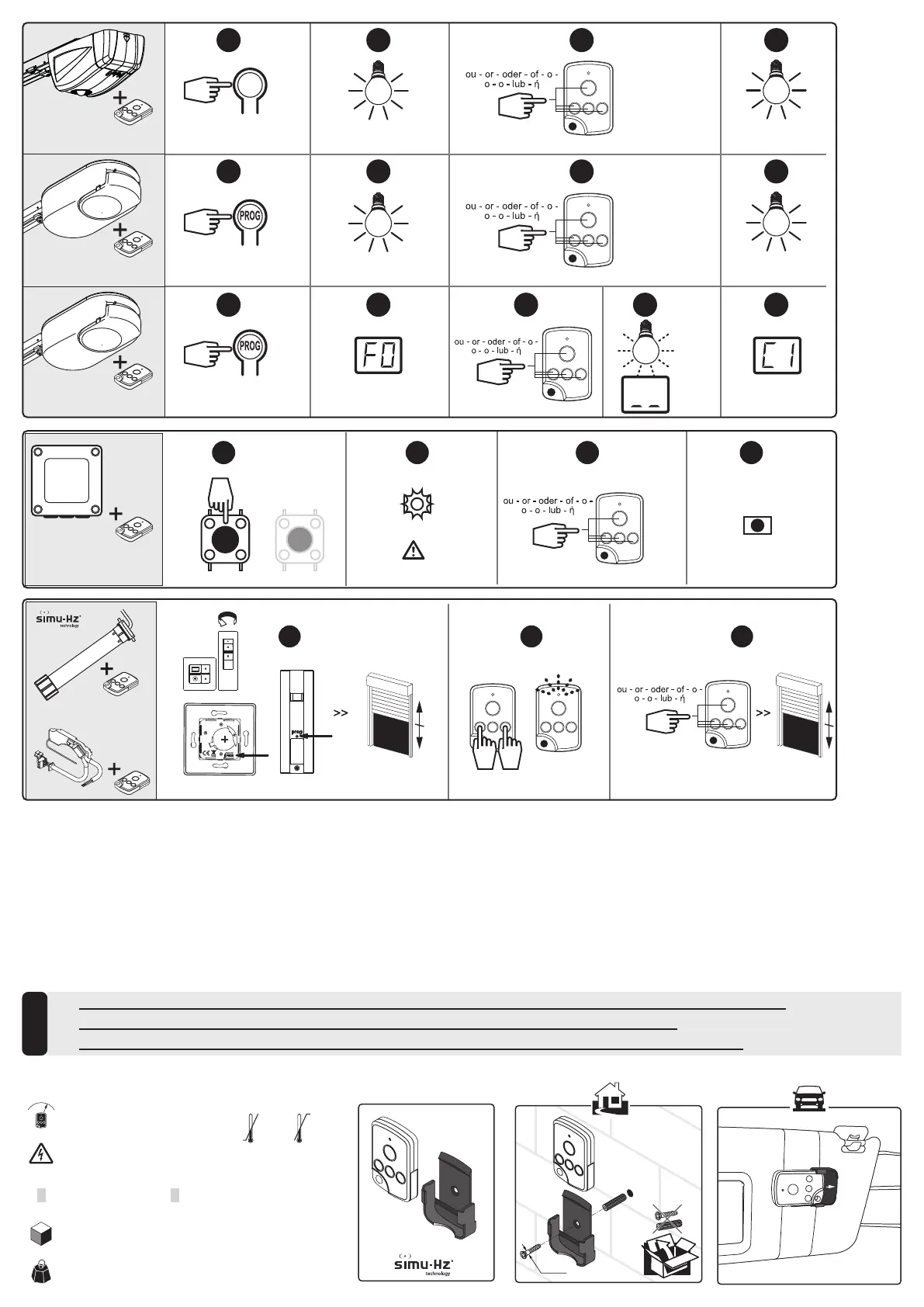 ou - or - oder - of - o - o - o - lub - ή

PROG

ou - or - oder - of - o - o - o - lub - ή

PROG

F0

ou - or - oder - of - o - o - o - lub - ή

C1

ou - or - oder - of - o - o - o - lub - ή

simu-Hz technology

prog

>>

ou - or - oder - of - o - o - o - lub - ή

>>

simu-Hz technology