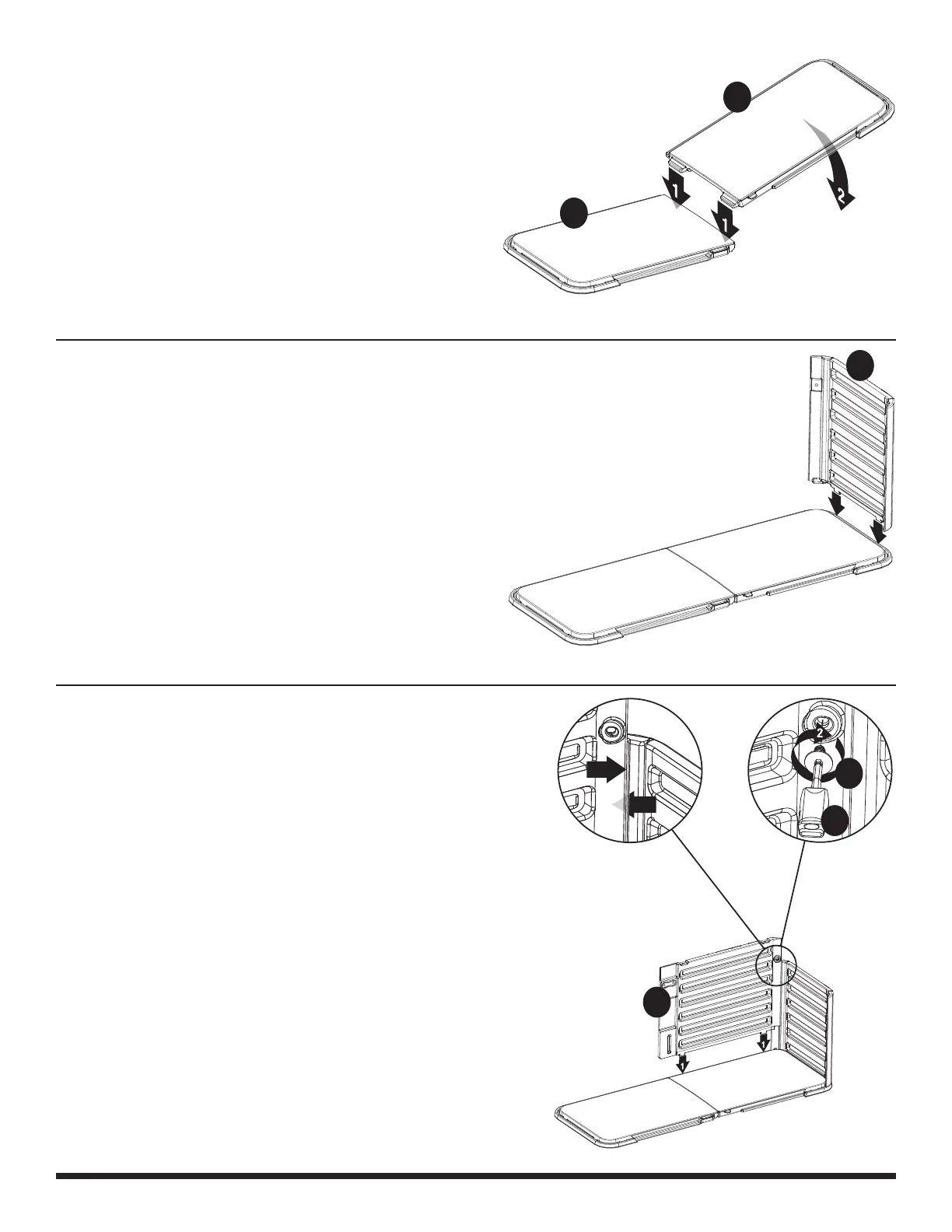 1
1
2
2