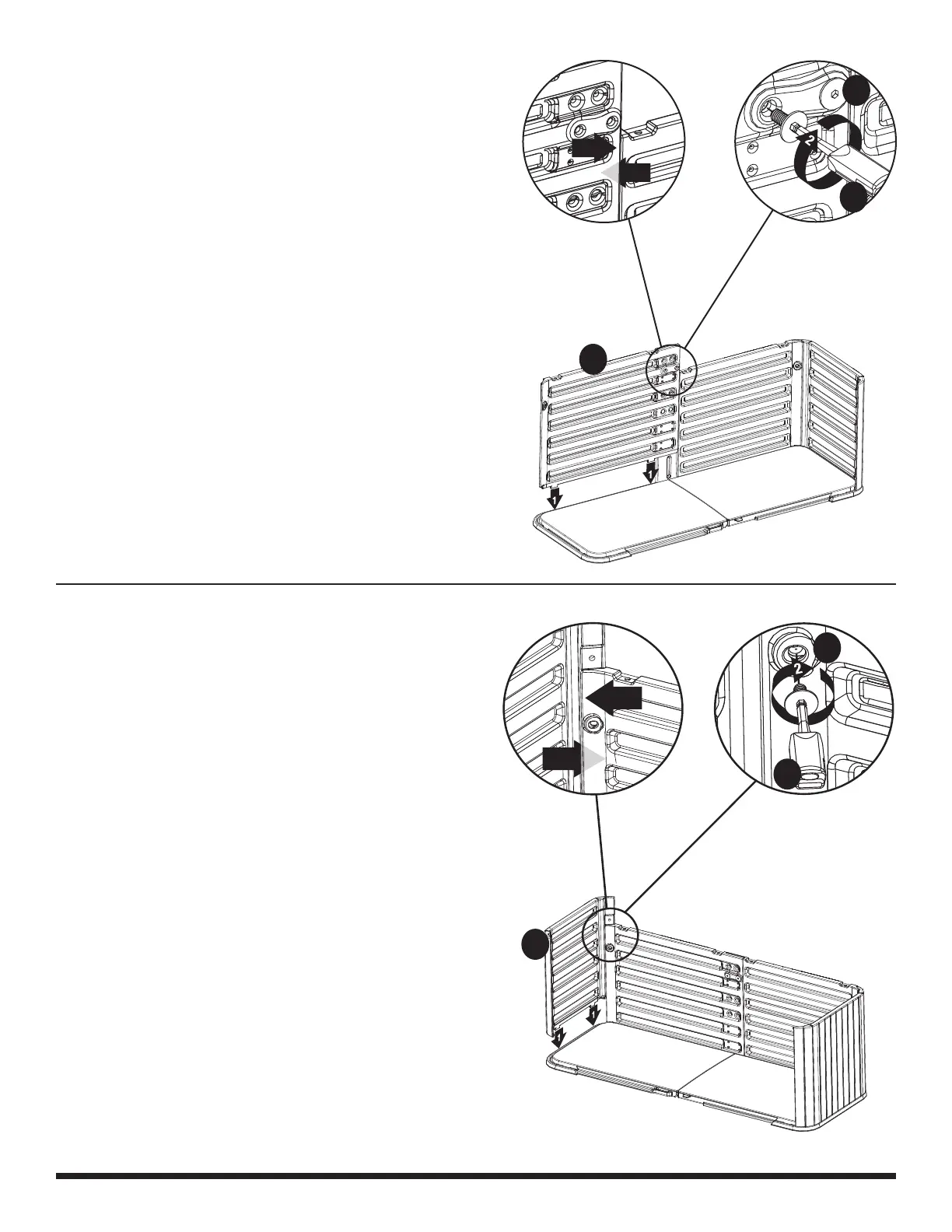 2

1

1

2

1

1