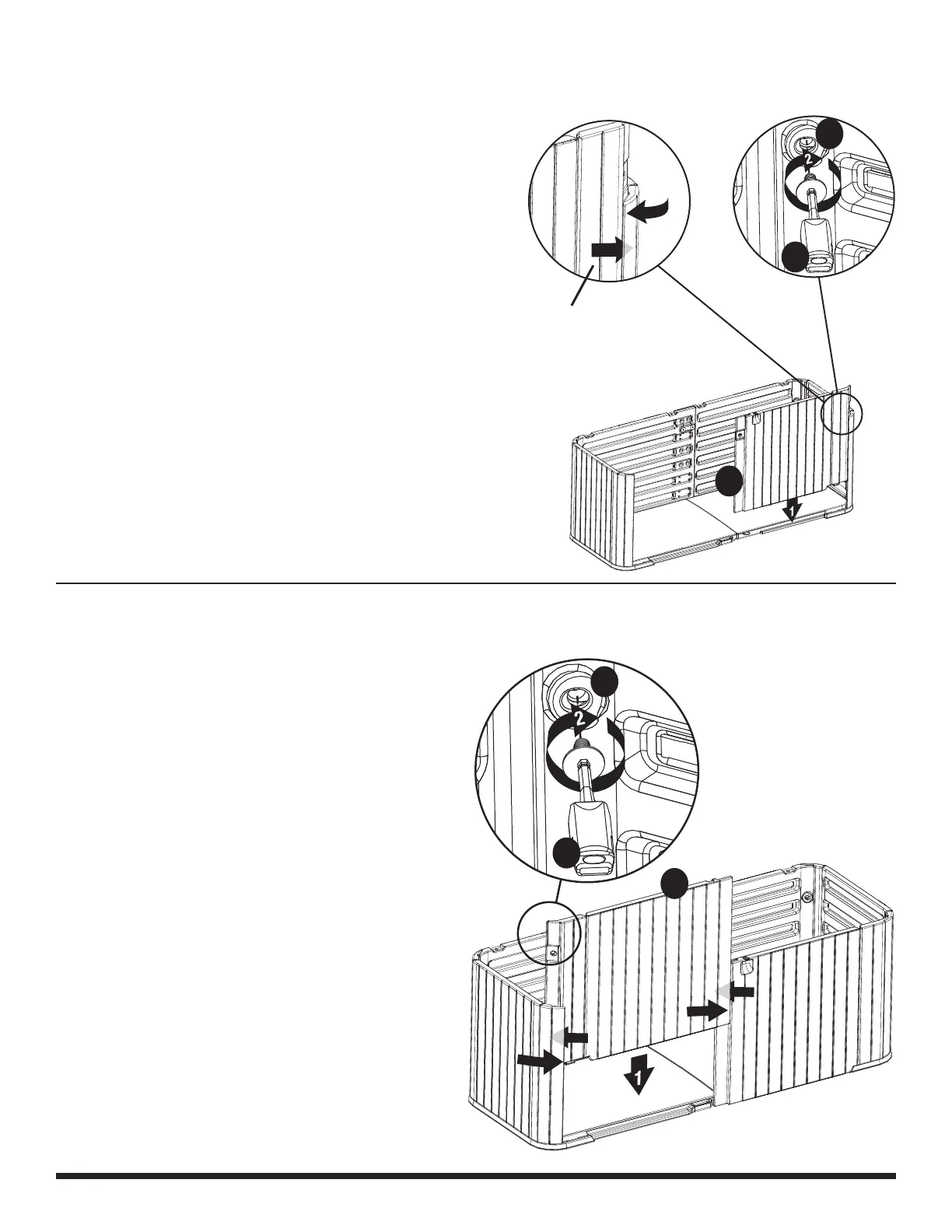 2

1

2

1