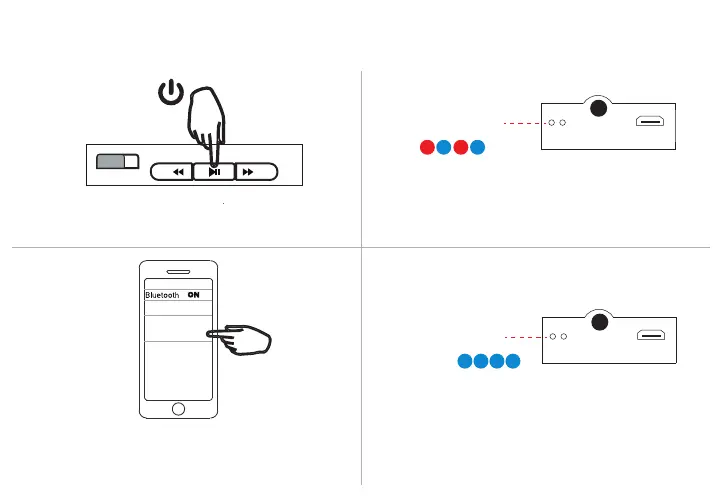 Bluetooth ON