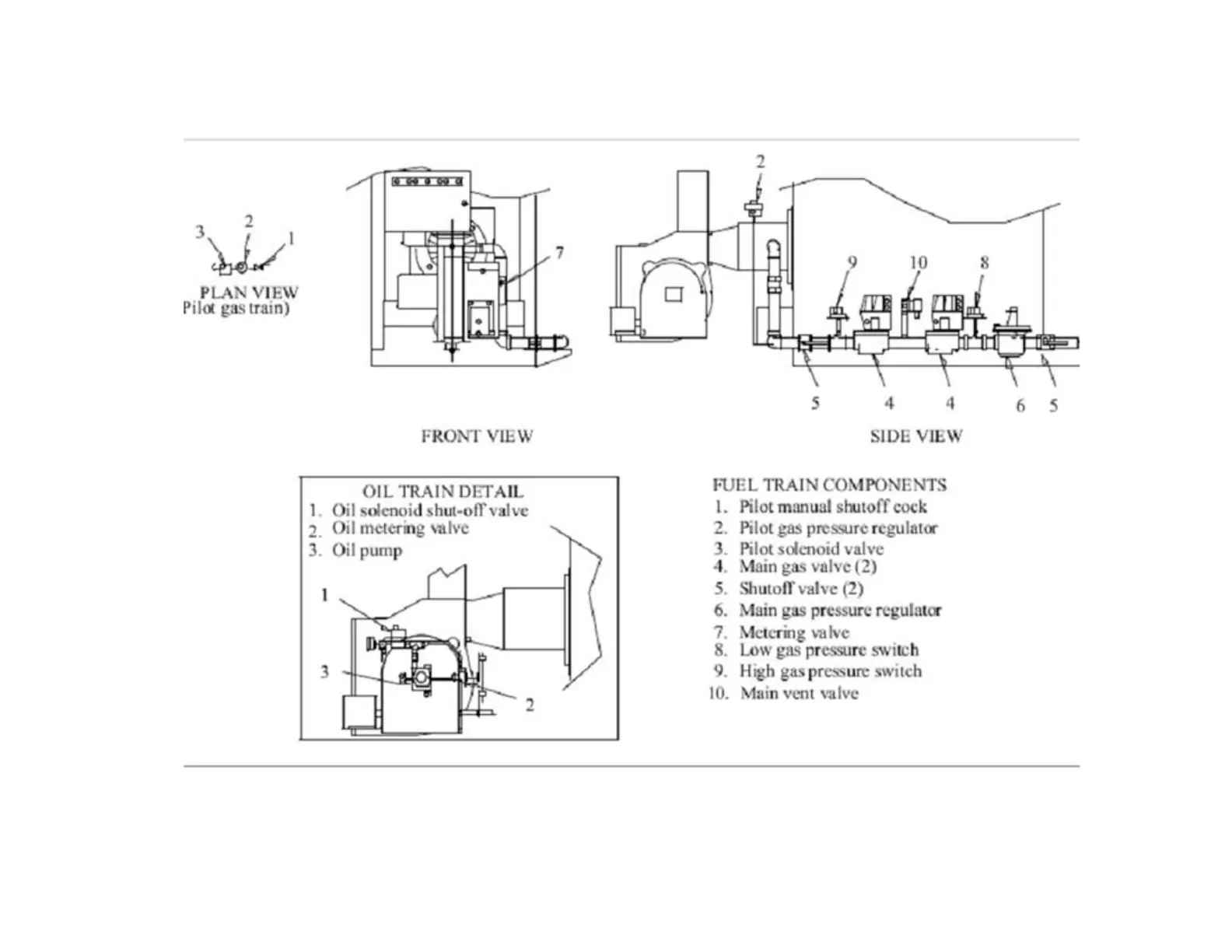 3 2 1

PLAN VIEW
Pilot gas train)

7

FRONT VIEW

2

9 10 8

5 4 4 6 5

SIDE VIEW

OIL TRAIN DETAIL
1. Oil solenoid shut-off valve
2. Oil metering valve
3. Oil pump

1

3

2

FUEL TRAIN COMPONENTS
1. Pilot manual shutoff cock
2. Pilot gas pressure regulator
3. Pilot solenoid valve
4. Main gas valve (2)
5. Shutoff valve (2)
6. Main gas pressure regulator
7. Metering valve
8. Low gas pressure switch
9. High gas pressure switch
10. Main vent valve