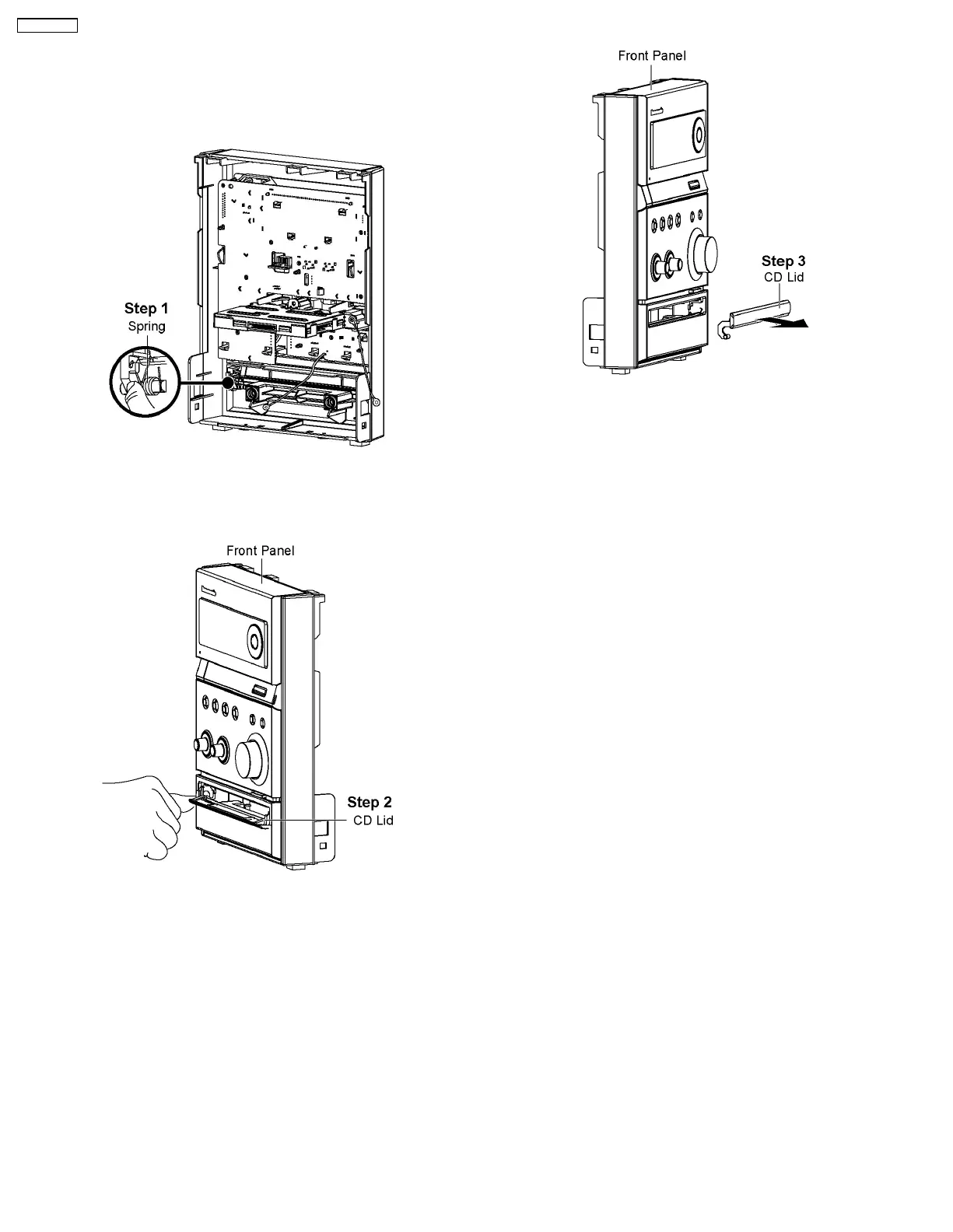 Step 1
Spring

Front Panel

Step 2
CD Lid

Front Panel

Step 3
CD Lid