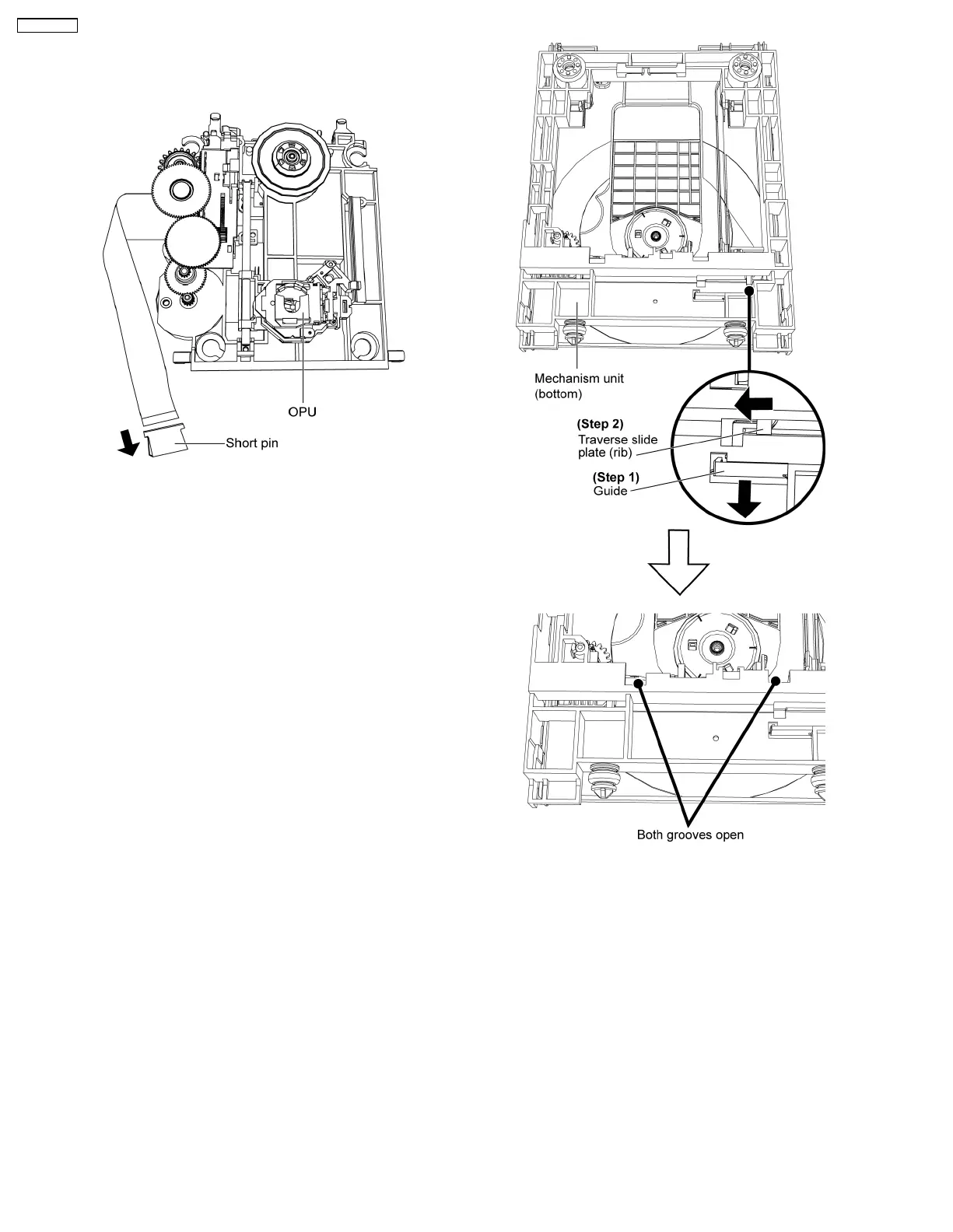 OPU

Short pin

Mechanism unit (bottom)

(Step 2)
Traverse slide plate (rib)

(Step 1)
Guide

Both grooves open