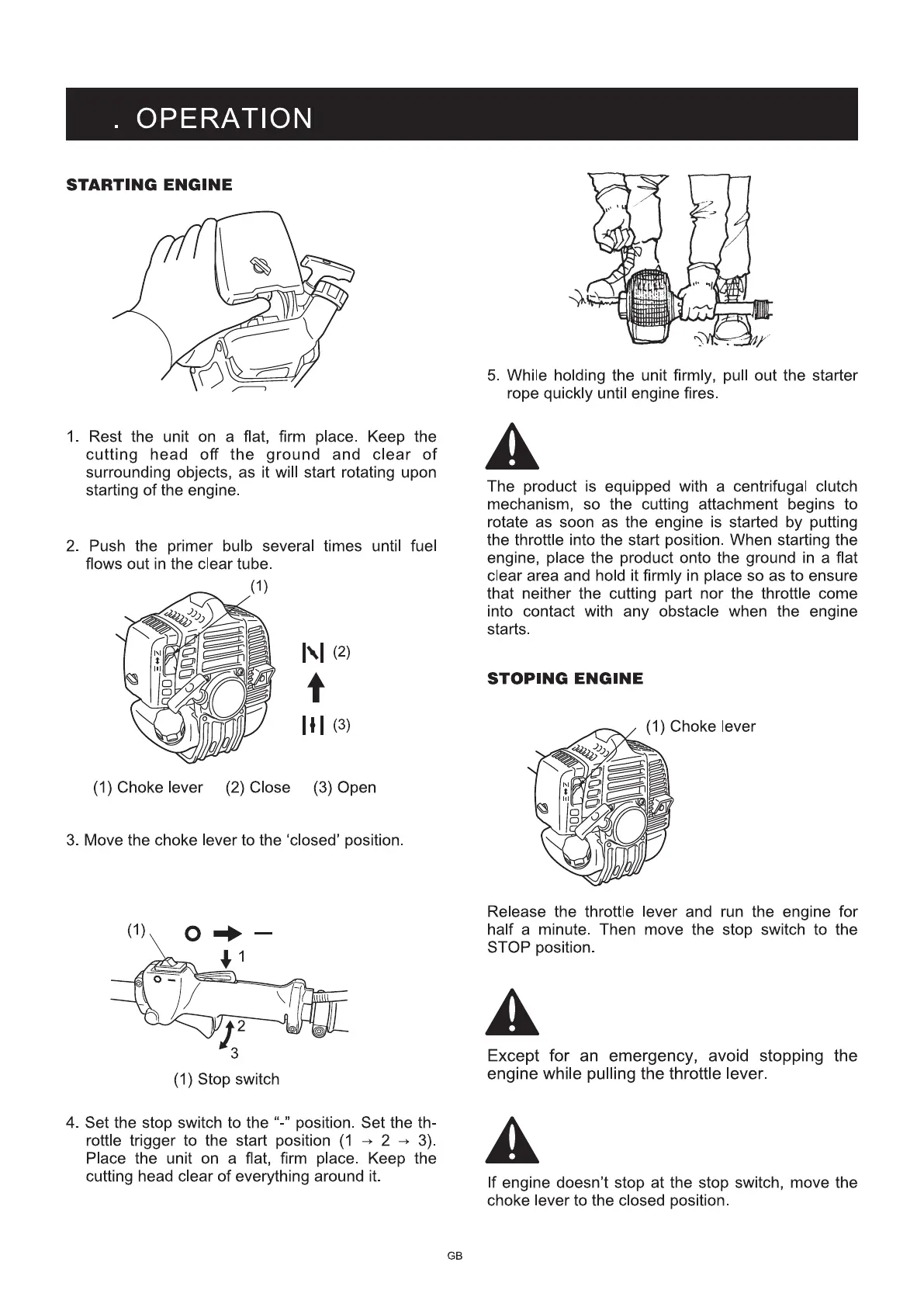 . OPERATION

STARTING ENGINE

1. Rest the unit on a flat, firm place. Keep the cutting head off the ground and clear of surrounding objects, as it will start rotating upon starting of the engine.

2. Push the primer bulb several times until fuel flows out in the clear tube.

(1)

(2)

(3)

(1) Choke lever (2) Close (3) Open

3. Move the choke lever to the ‘closed’ position.

(1)

1

2

3

(1) Stop switch

4. Set the stop switch to the “-” position. Set the throttle trigger to the start position (1 → 2 → 3). Place the unit on a flat, firm place. Keep the cutting head clear of everything around it.

5. While holding the unit firmly, pull out the starter rope quickly until engine fires.

The product is equipped with a centrifugal clutch mechanism, so the cutting attachment begins to rotate as soon as the engine is started by putting the throttle into the start position. When starting the engine, place the product onto the ground in a flat clear area and hold it firmly in place so as to ensure that neither the cutting part nor the throttle come into contact with any obstacle when the engine starts.

STOPING ENGINE

(1) Choke lever

Release the throttle lever and run the engine for half a minute. Then move the stop switch to the STOP position.

Except for an emergency, avoid stopping the engine while pulling the throttle lever.

If engine doesn’t stop at the stop switch, move the choke lever to the closed position.

GB