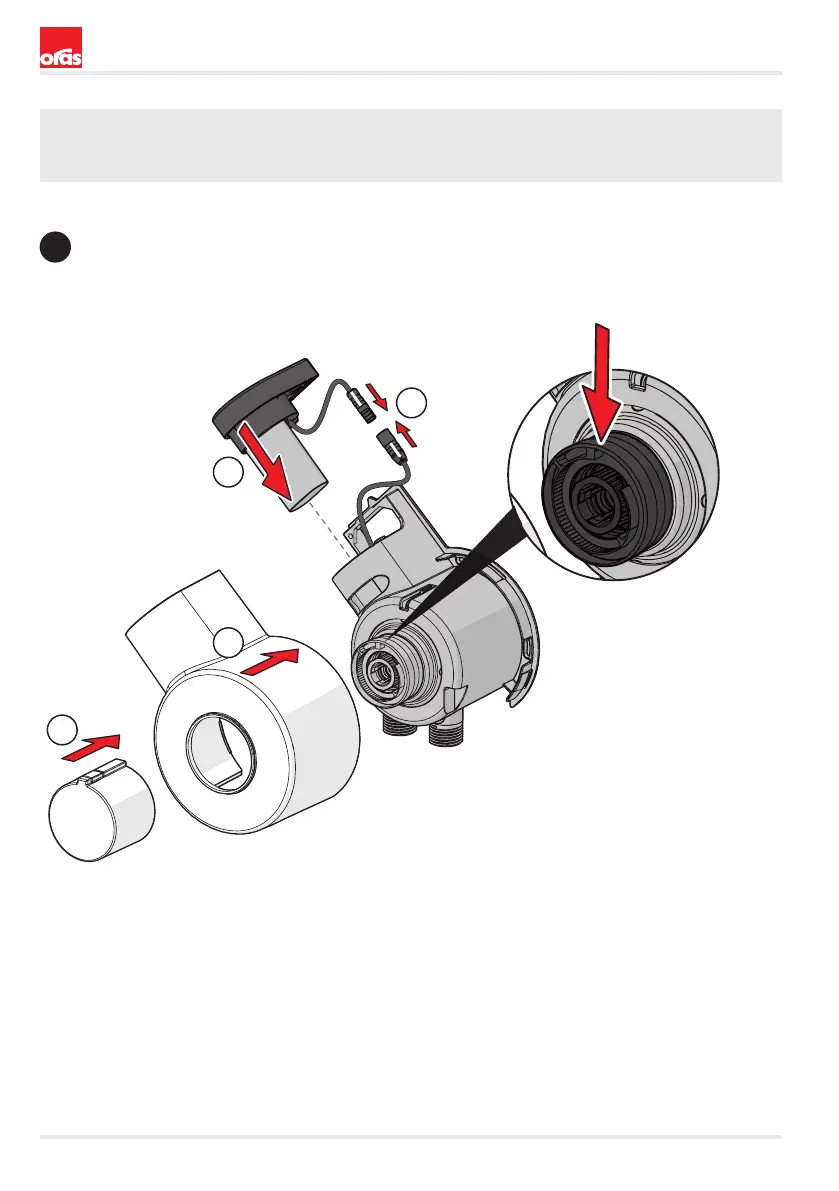 oras