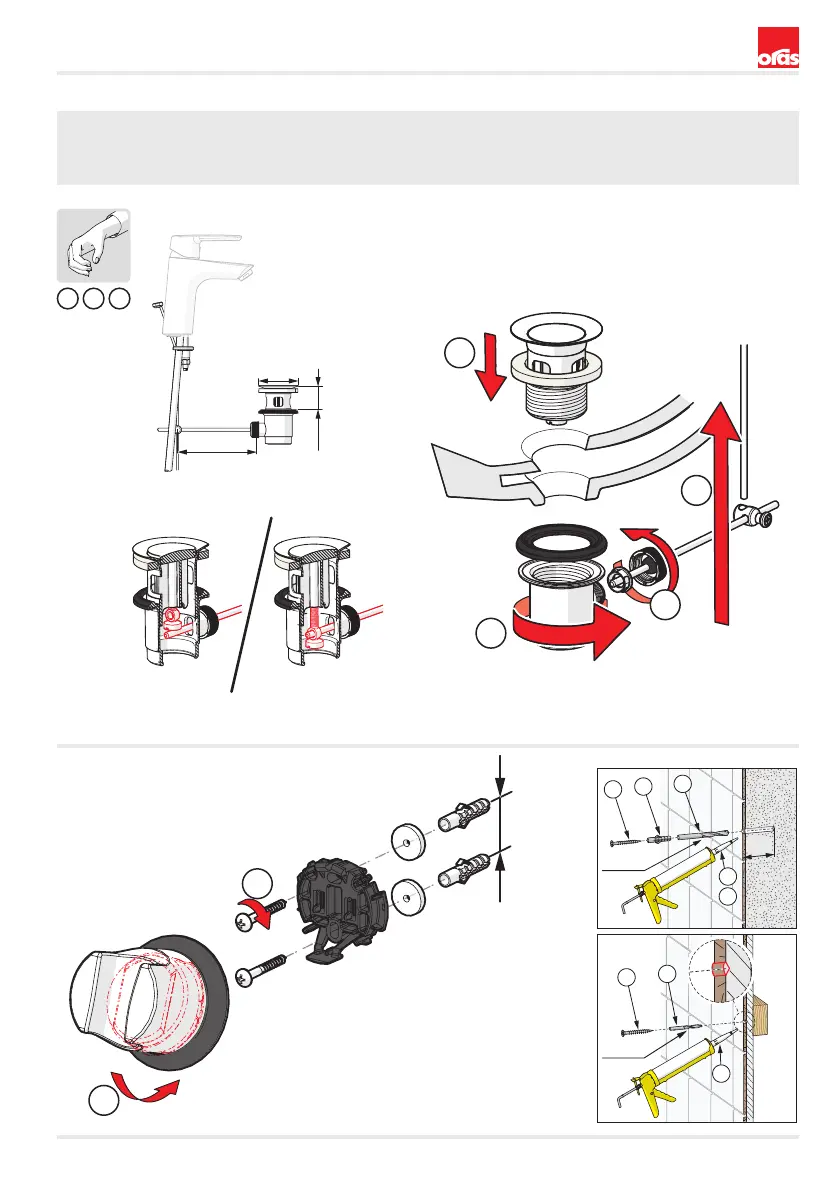 oras