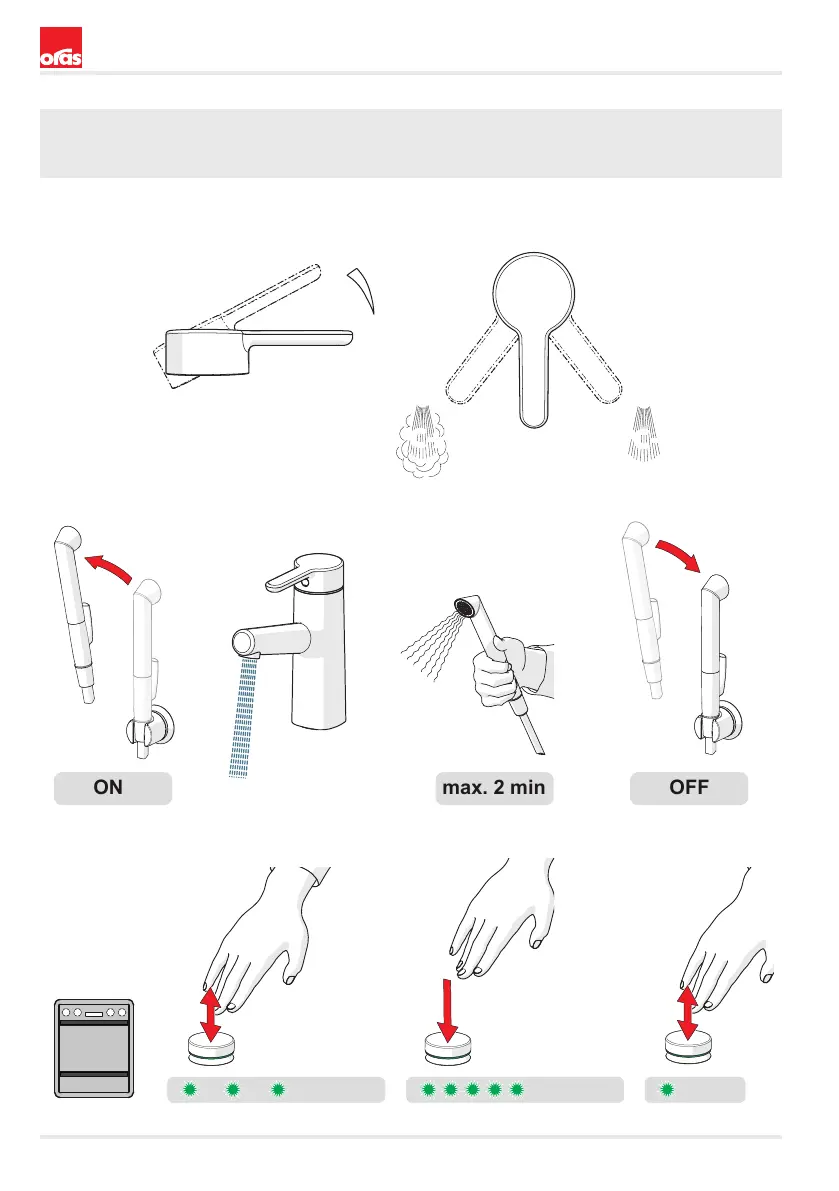 oras

ON

max. 2 min

OFF