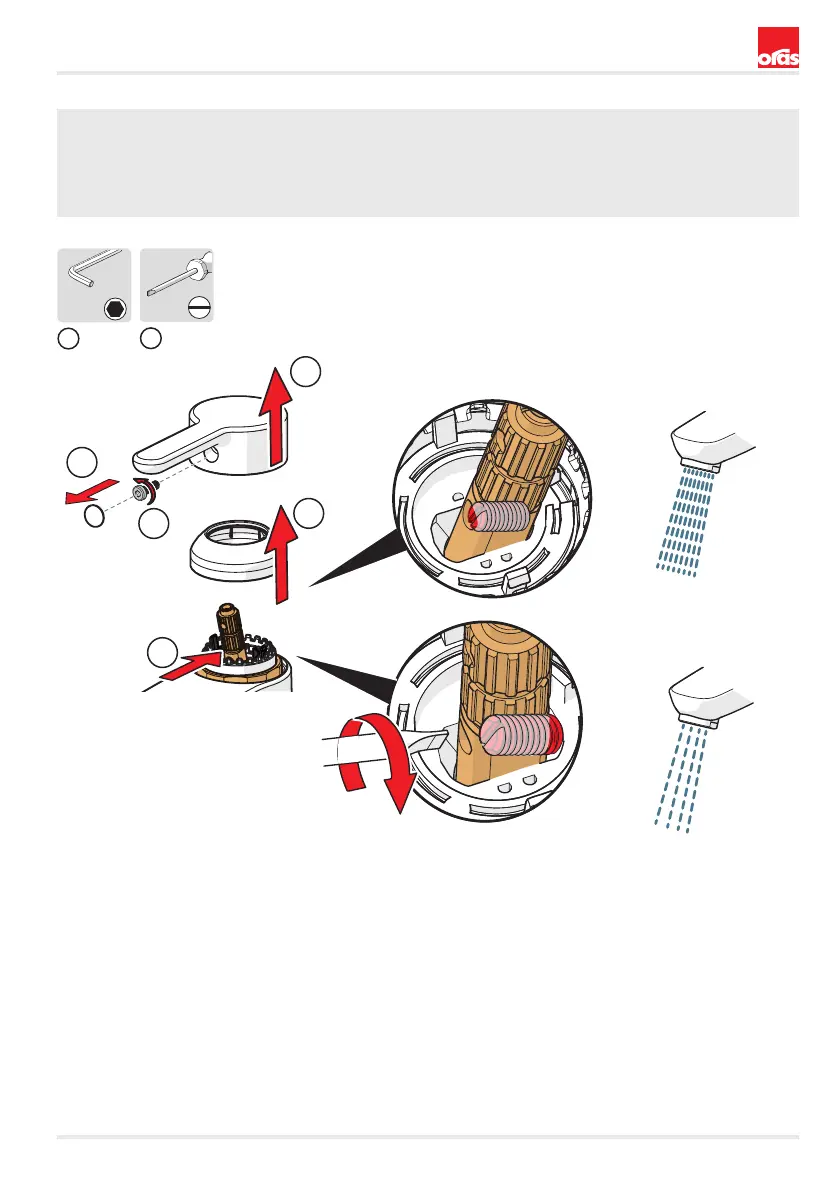 oras