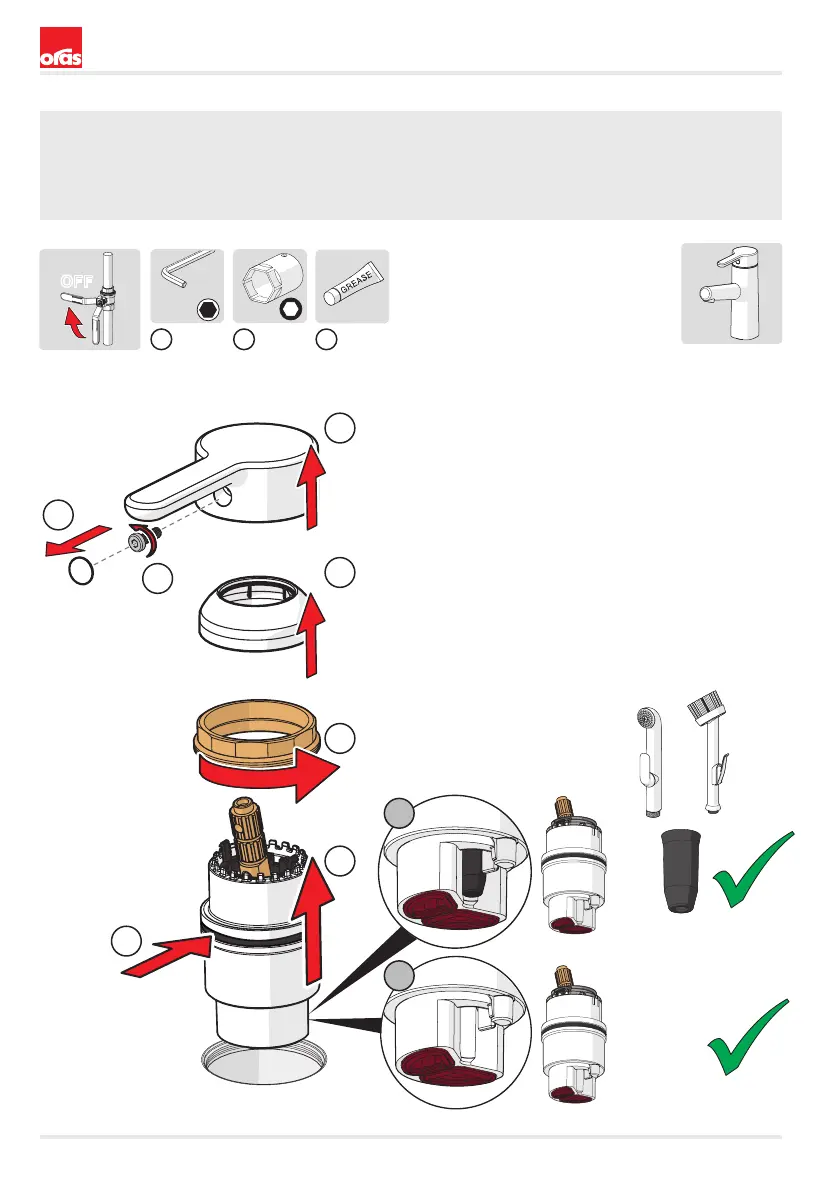 oras

OFF

GREASE