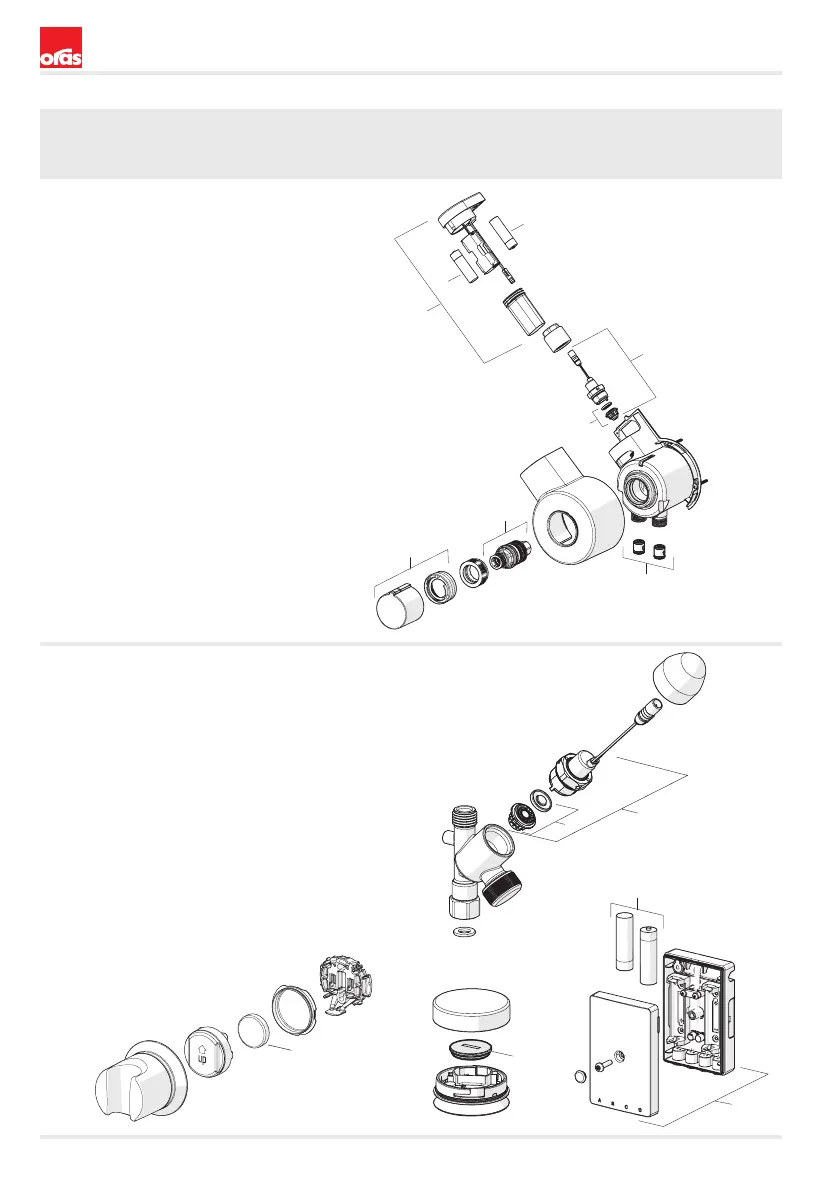 oras