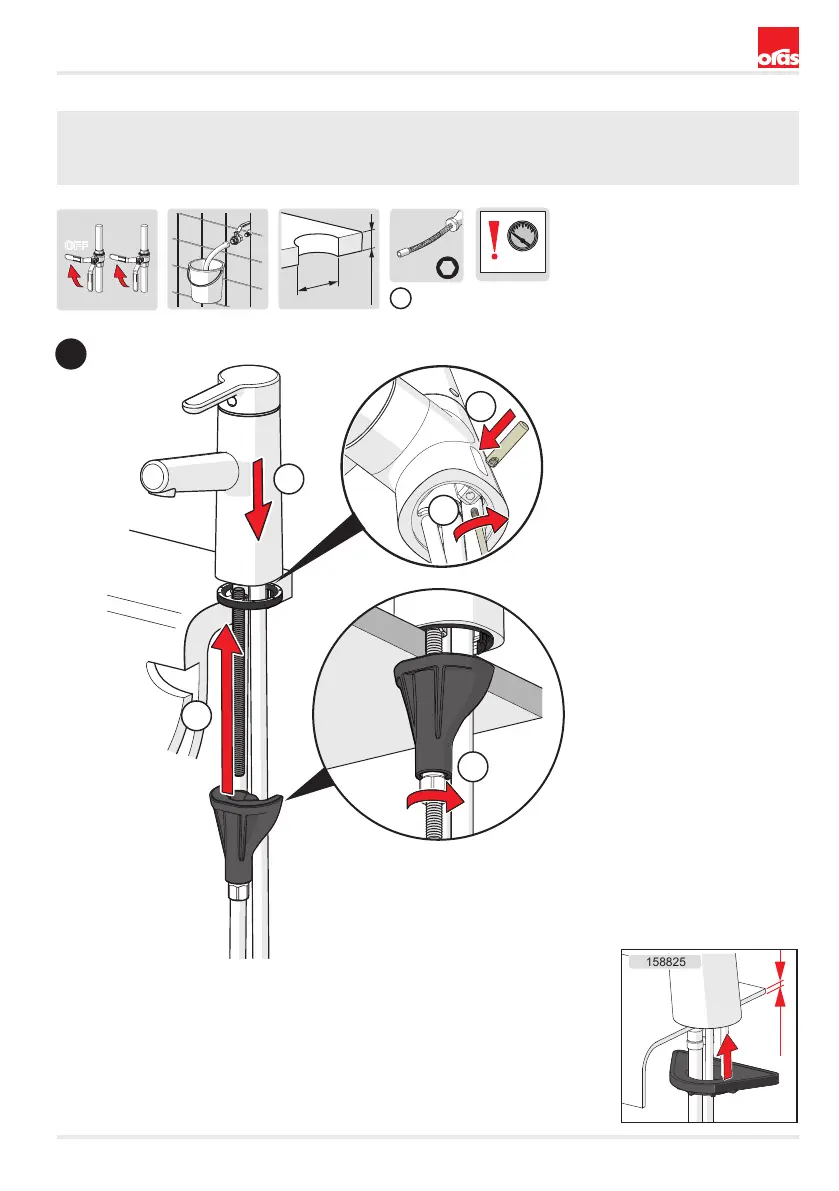 oras

OFF

158825