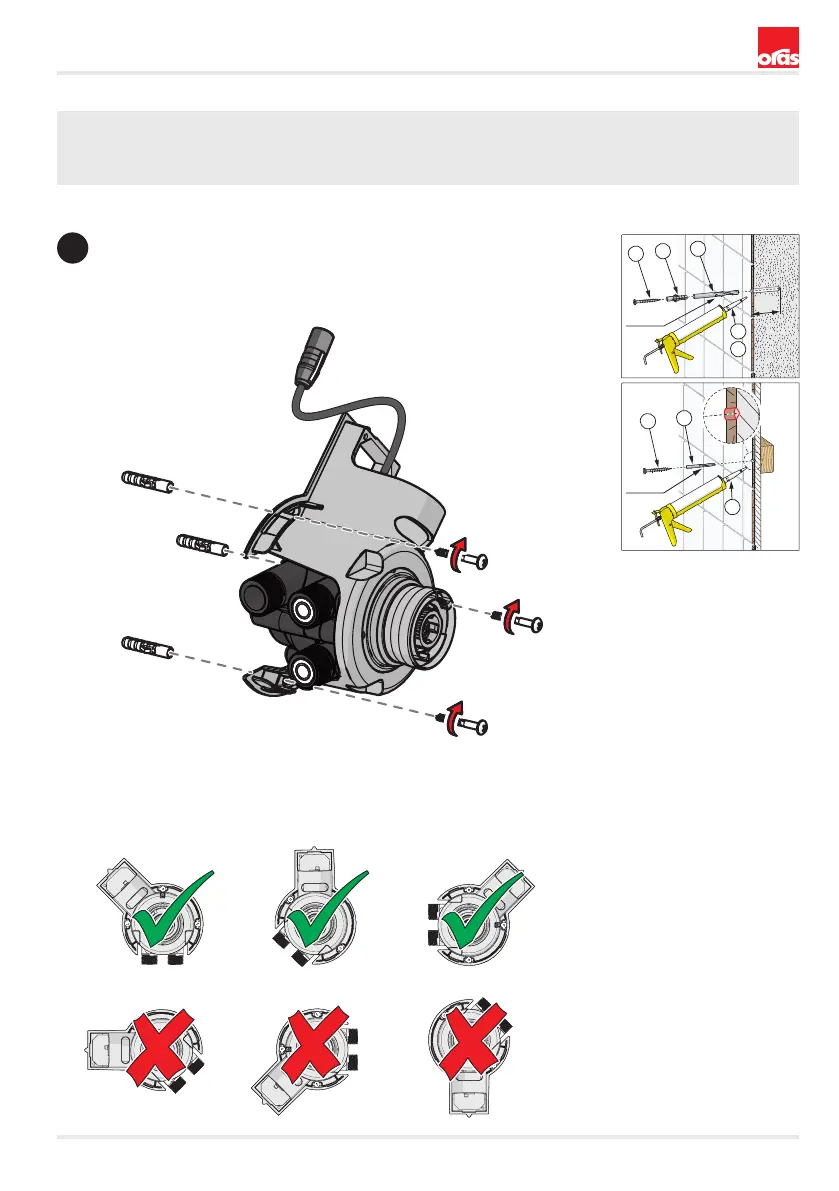 oras