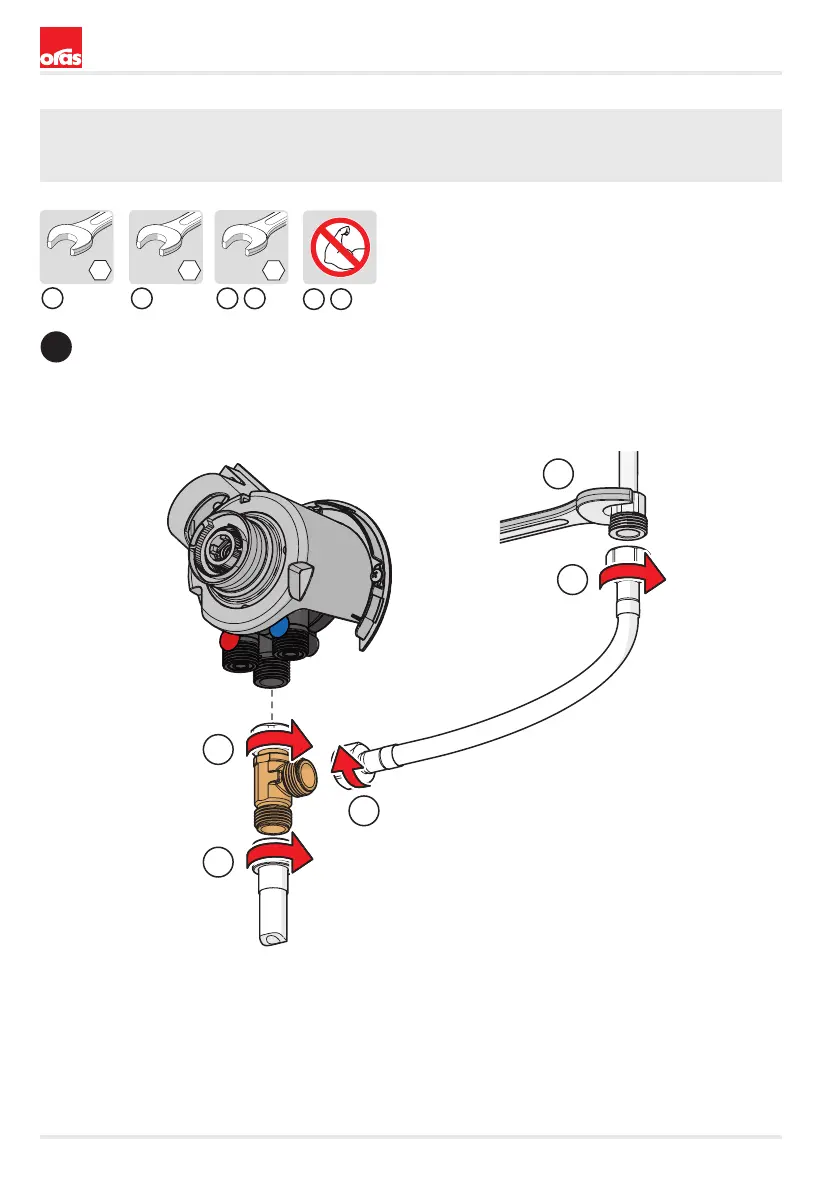 oras