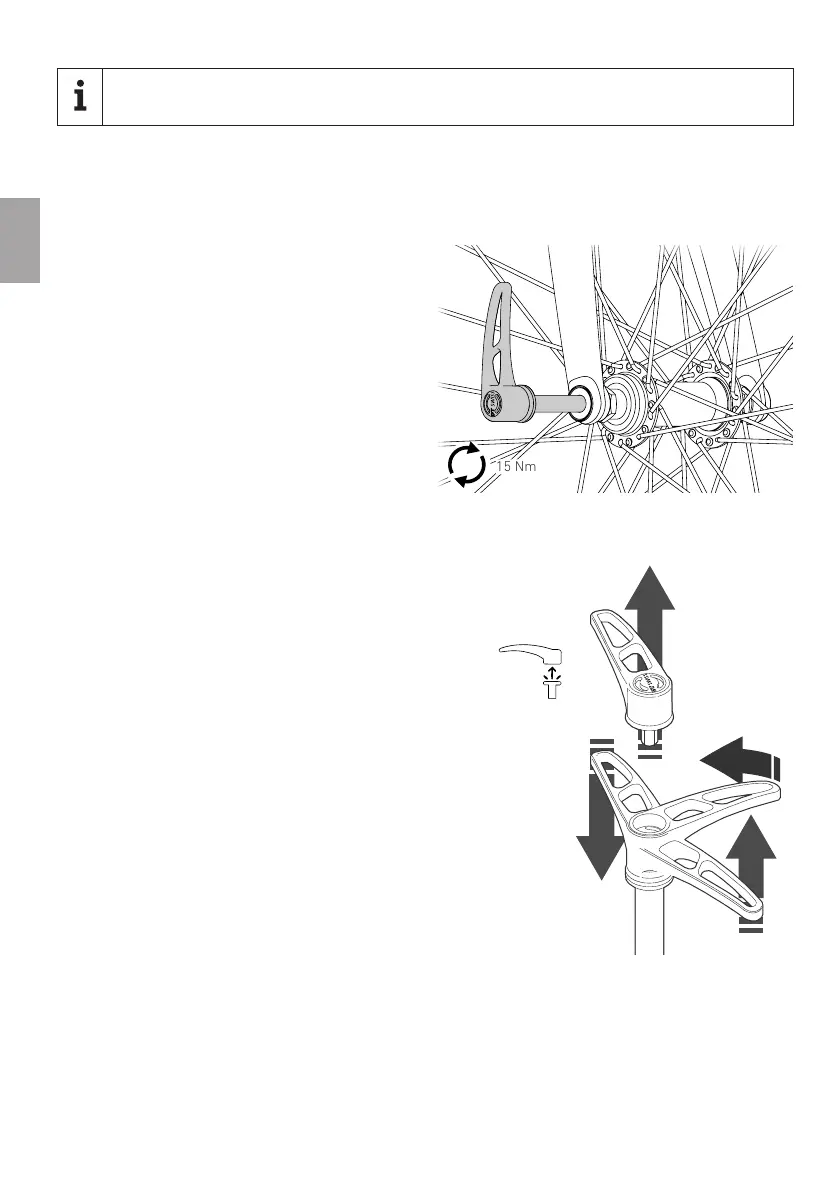 15 Nm