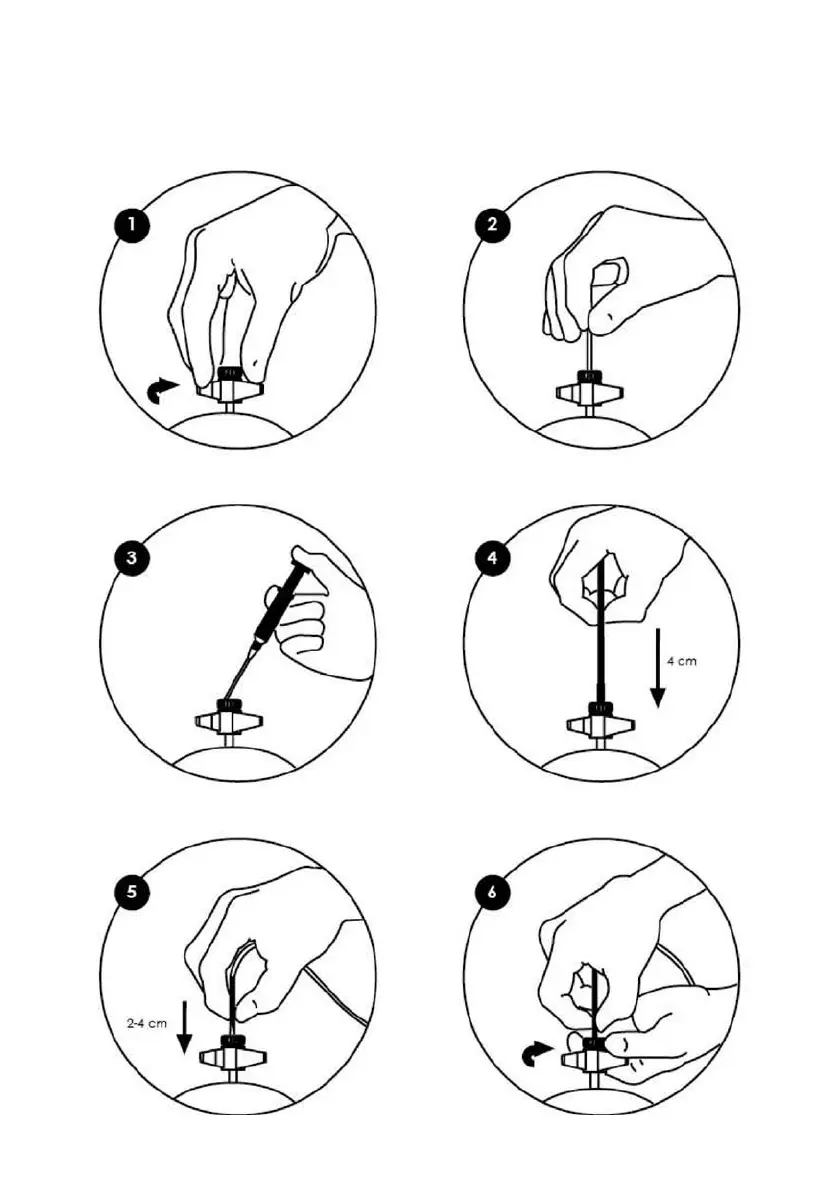 1

2

3

4

4 cm

5

2-4 cm

6