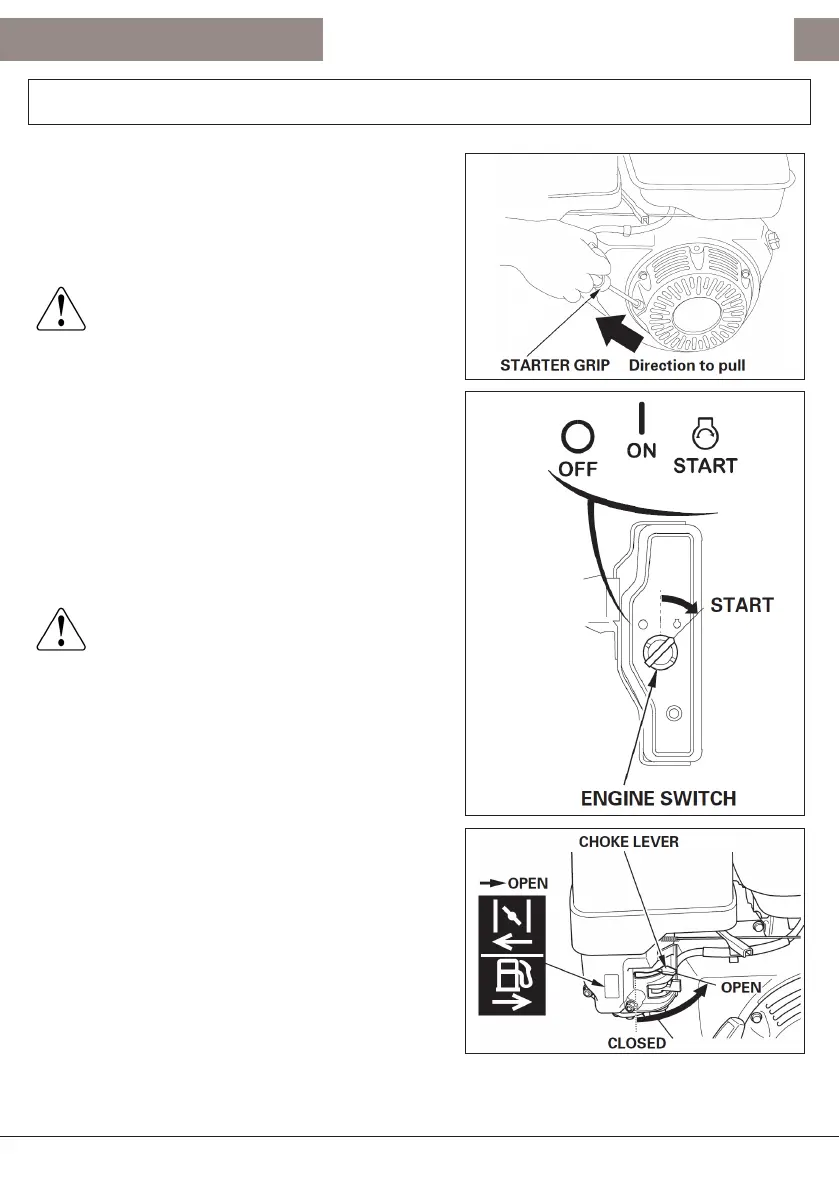 STARTER GRIP Direction to pull

OFF
ON
START
START
ENGINE SWITCH

CHOKE LEVER
OPEN
OPEN
CLOSED