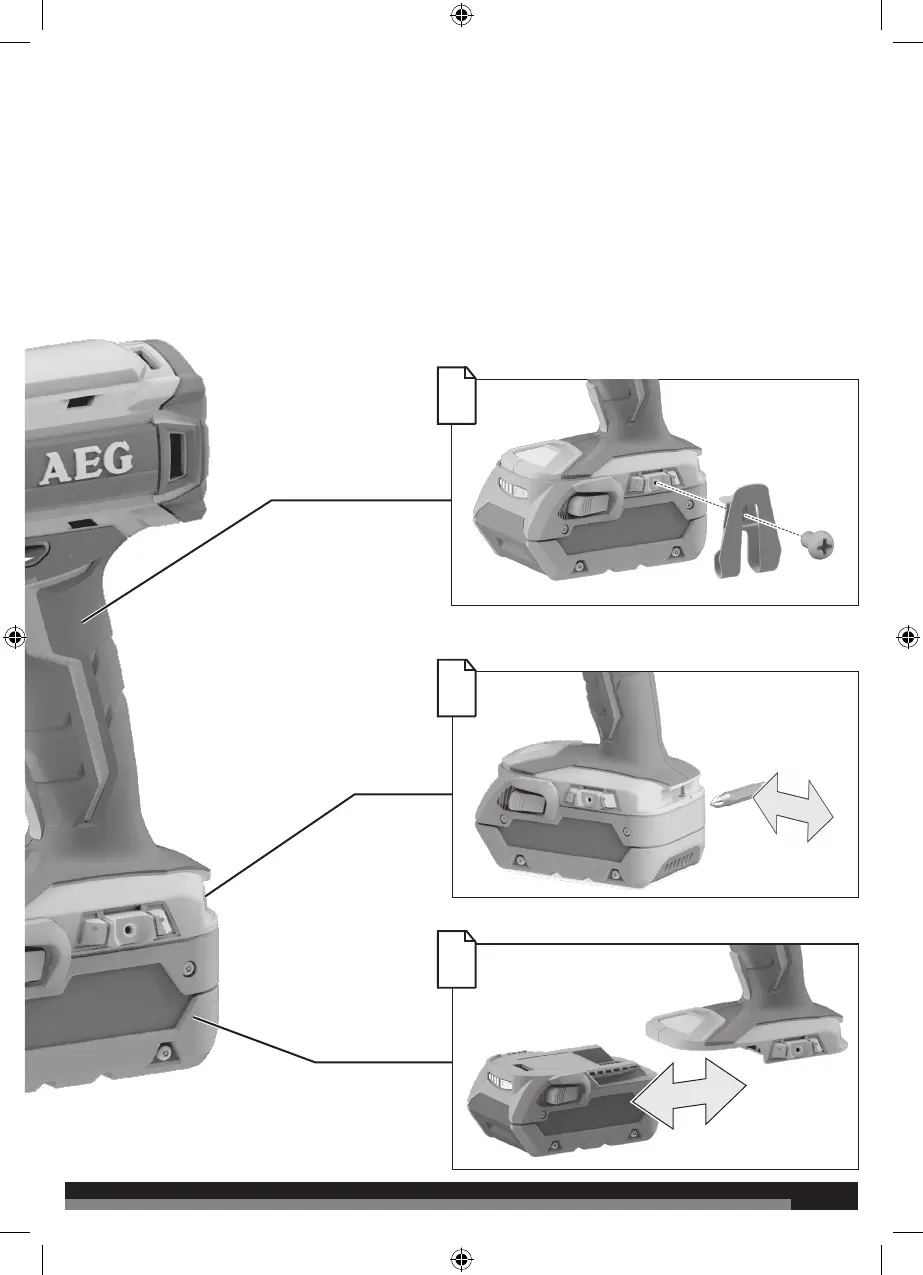 AEG