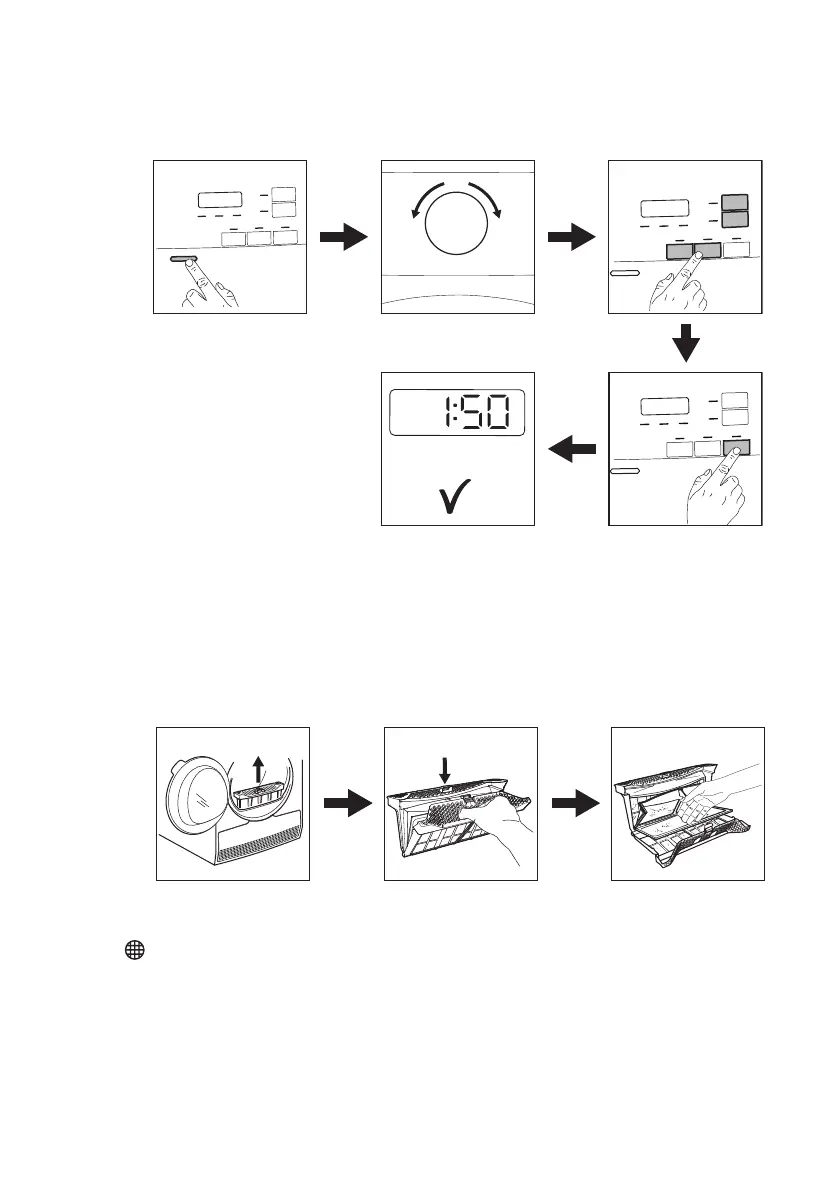 1:50