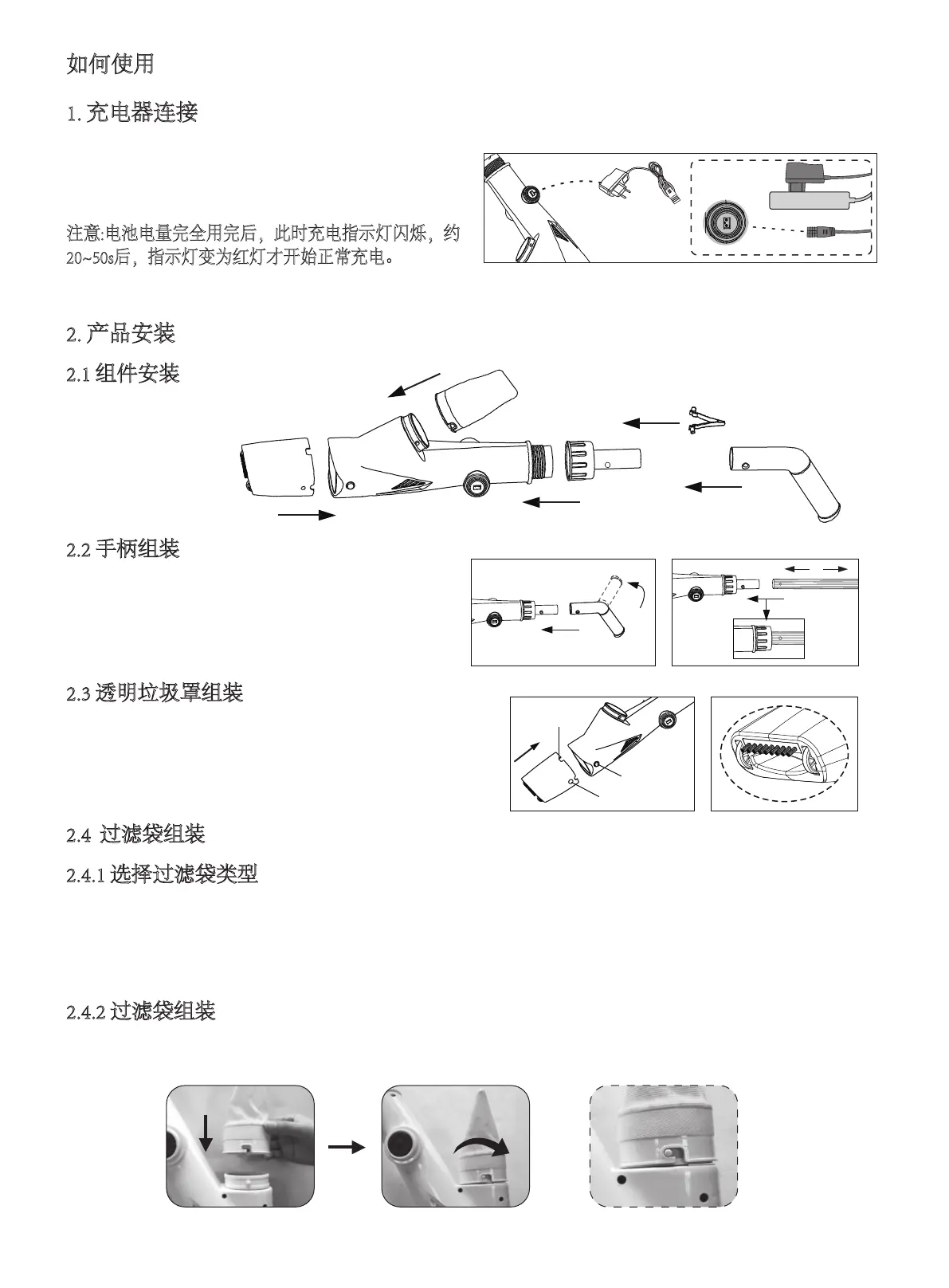 如何使用

1. 充电器连接

注意:电池电量完全用完后，此时充电指示灯闪烁，约20~50s后，指示灯变为红灯才开始正常充电。

2. 产品安装

2.1 组件安装

2.2 手柄组装

2.3 透明垃圾罩组装

2.4 过滤袋组装

2.4.1 选择过滤袋类型

2.4.2 过滤袋组装