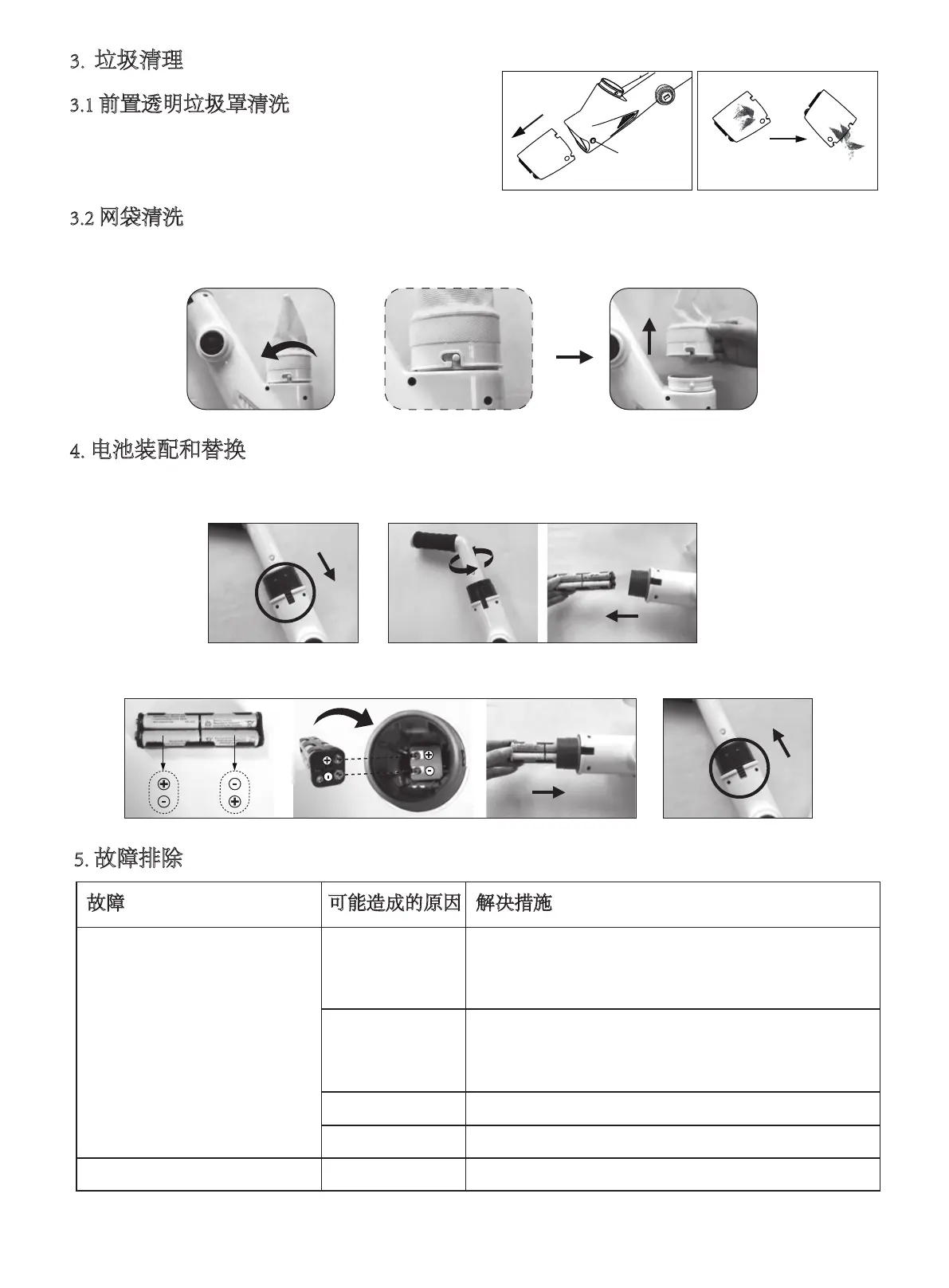 3. 垃圾清理

3.1 前置透明垃圾罩清洗

3.2 网袋清洗

4. 电池装配和替换

5. 故障排除

| 故障 | 可能造成的原因 | 解决措施 |
|---|---|---|
| | | |
| | | |
| | | |
| | | |
| | | |