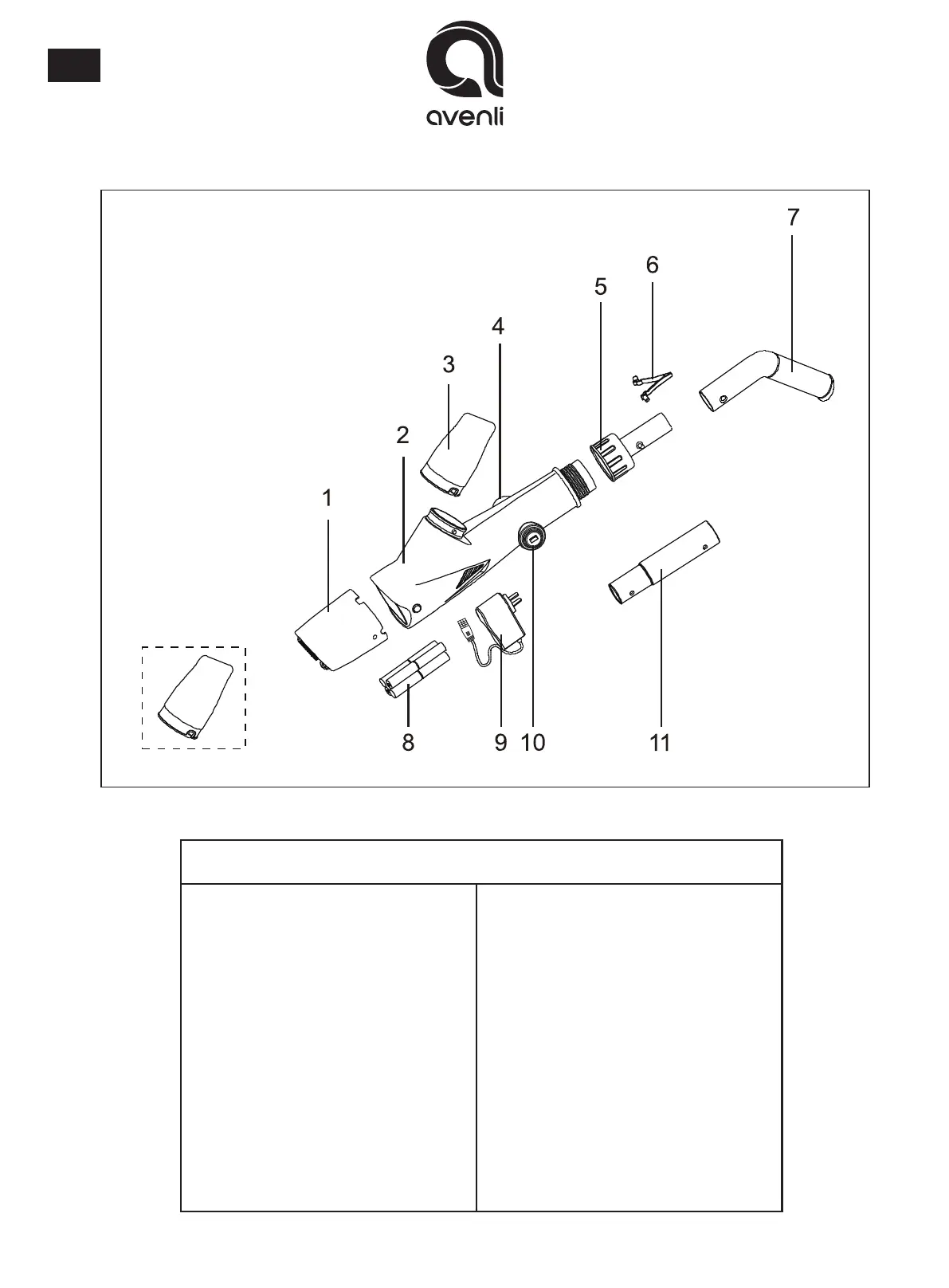 avenli

7
6
5
4
3
2
1
8
9
10
11