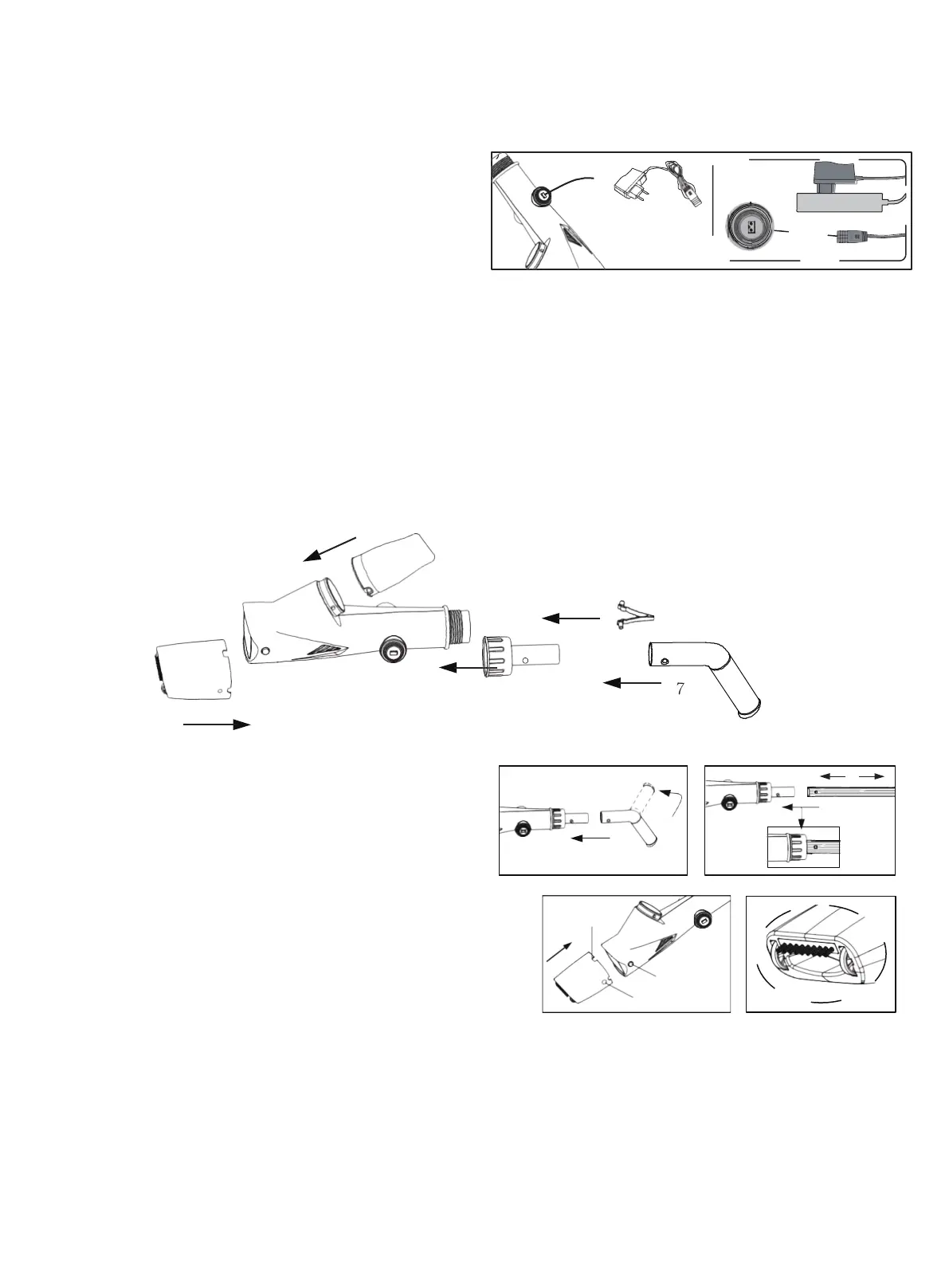 7