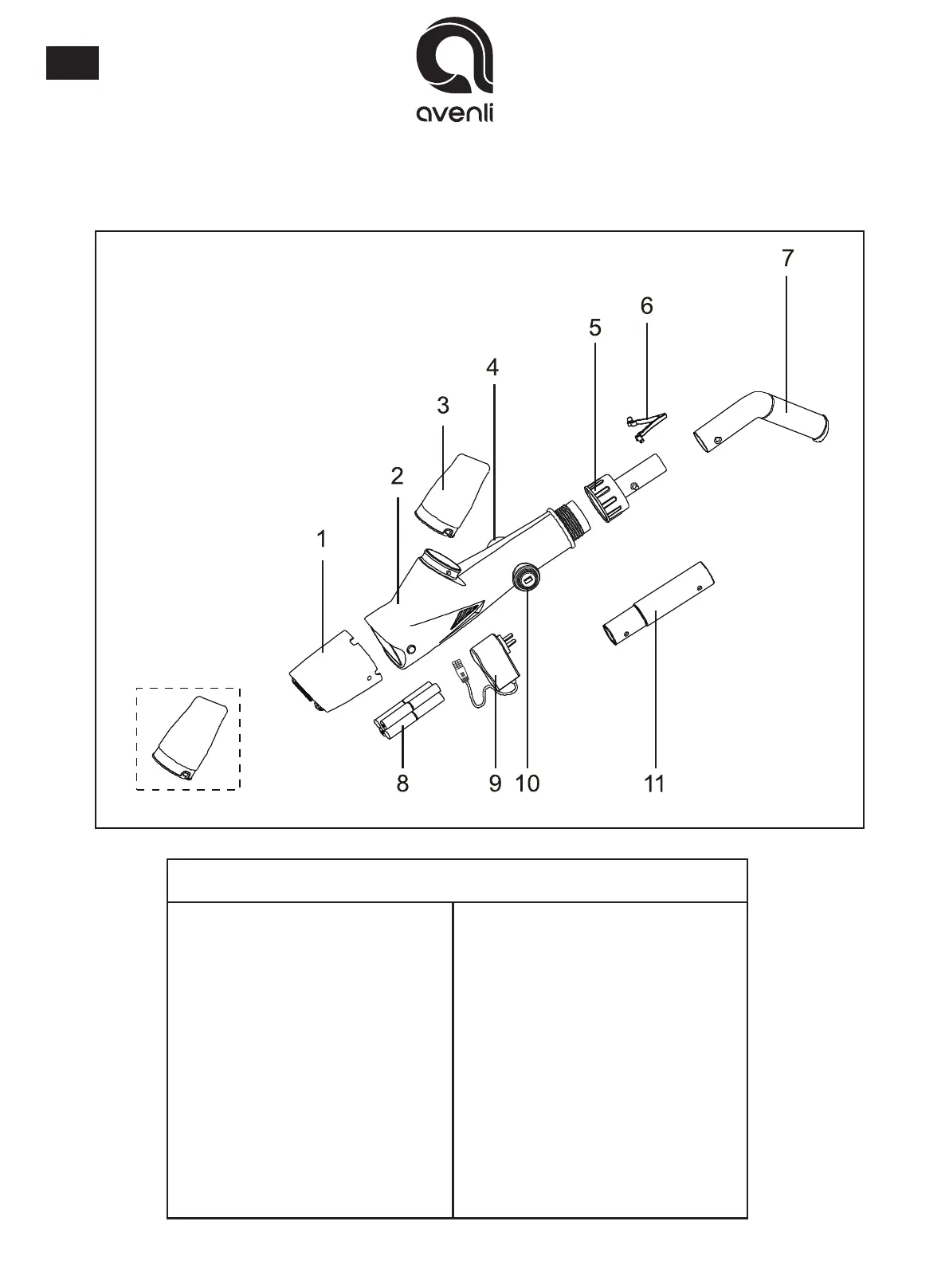 avenli

7
6
5
4
3
2
1
8
9
10
11