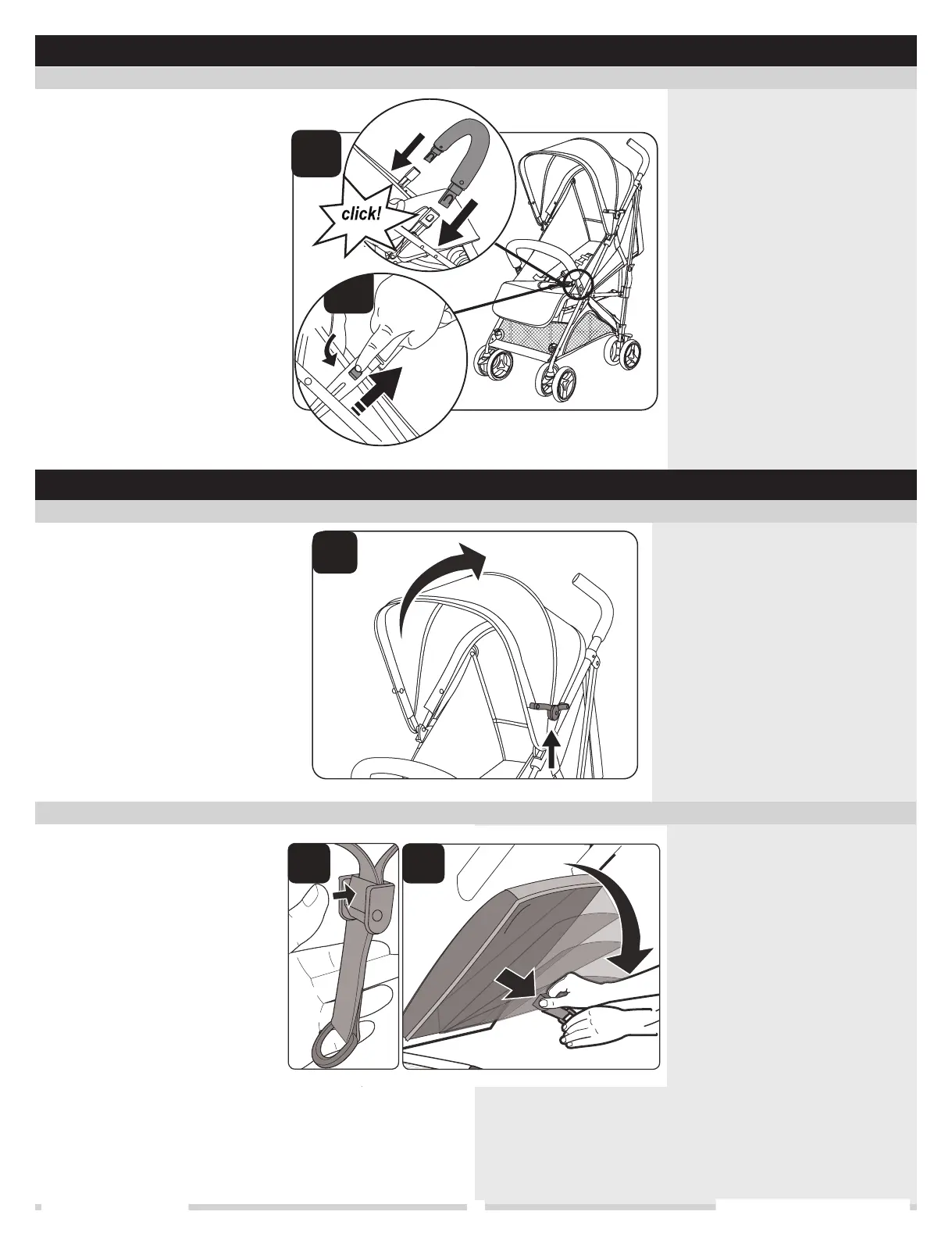 click!