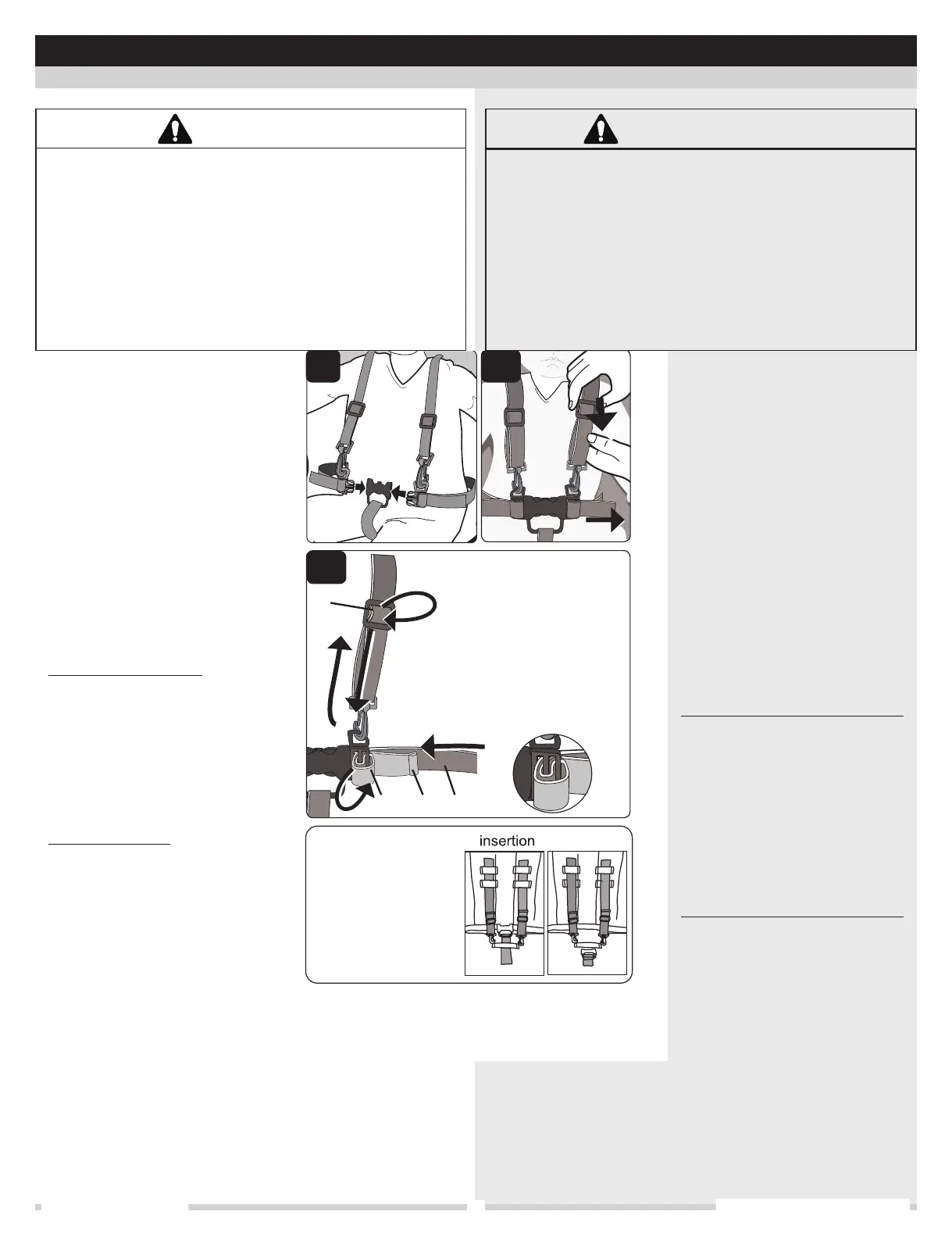 insertion