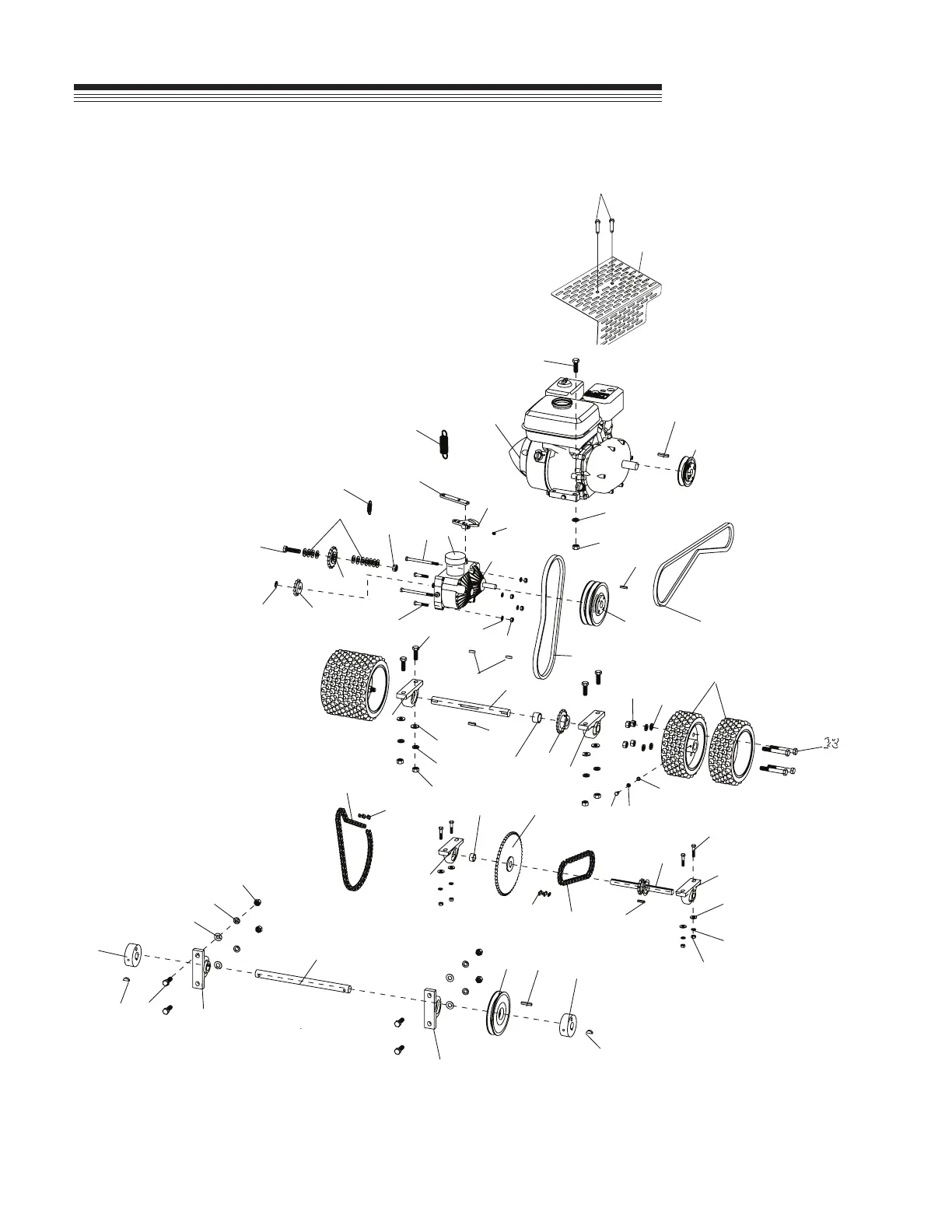 33