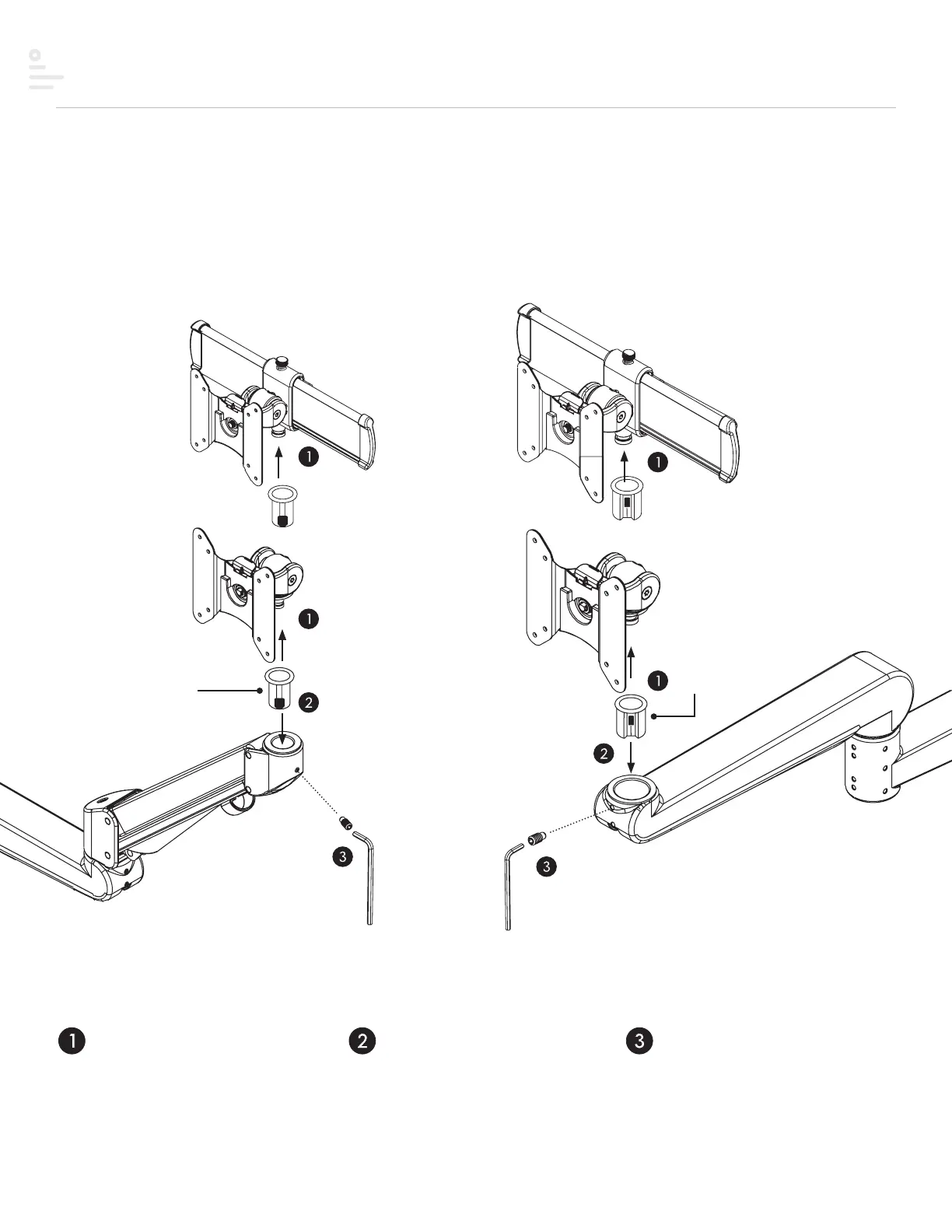 1
1
2
3
1
1
2
3
1
2
3