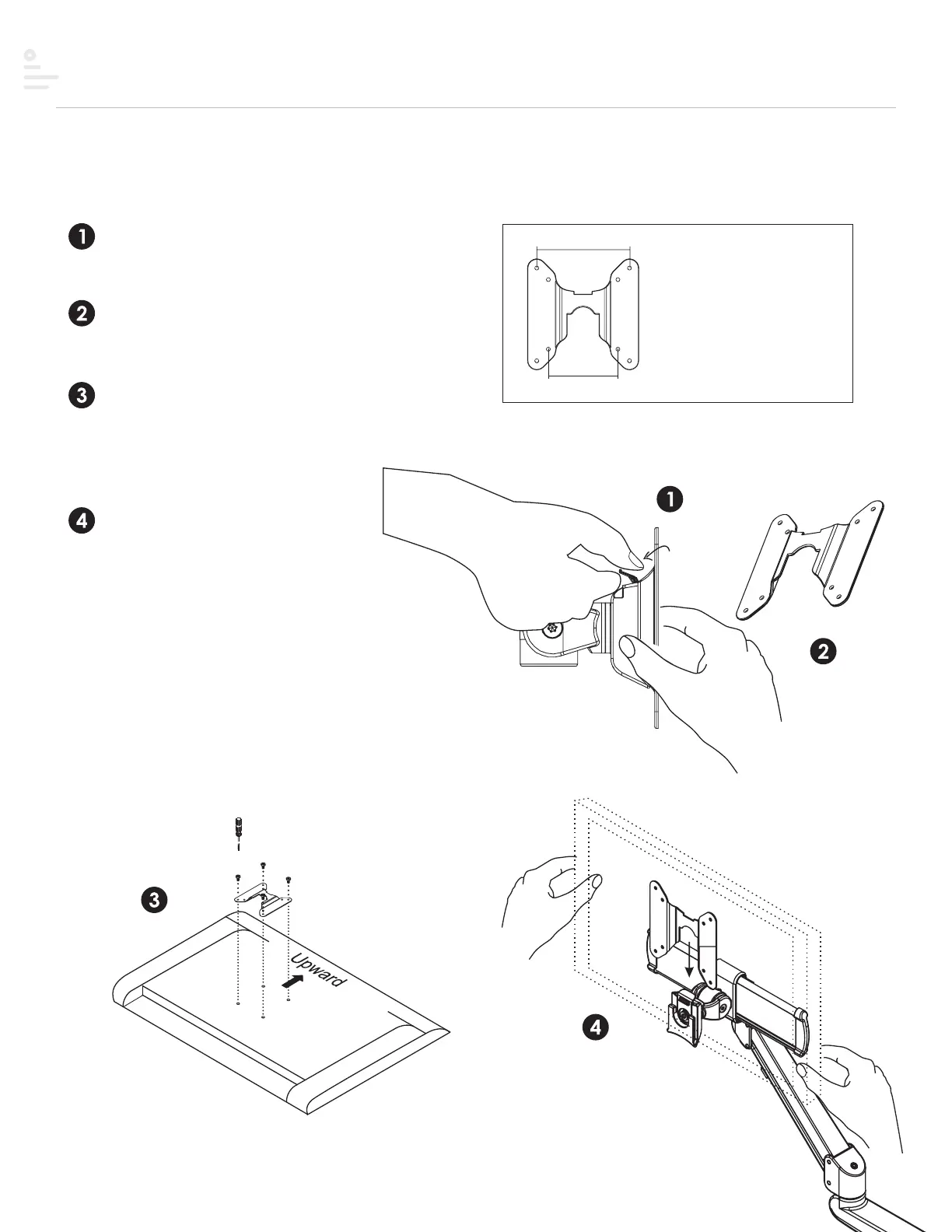 1

2

3

4

1

2

3

Upward

4