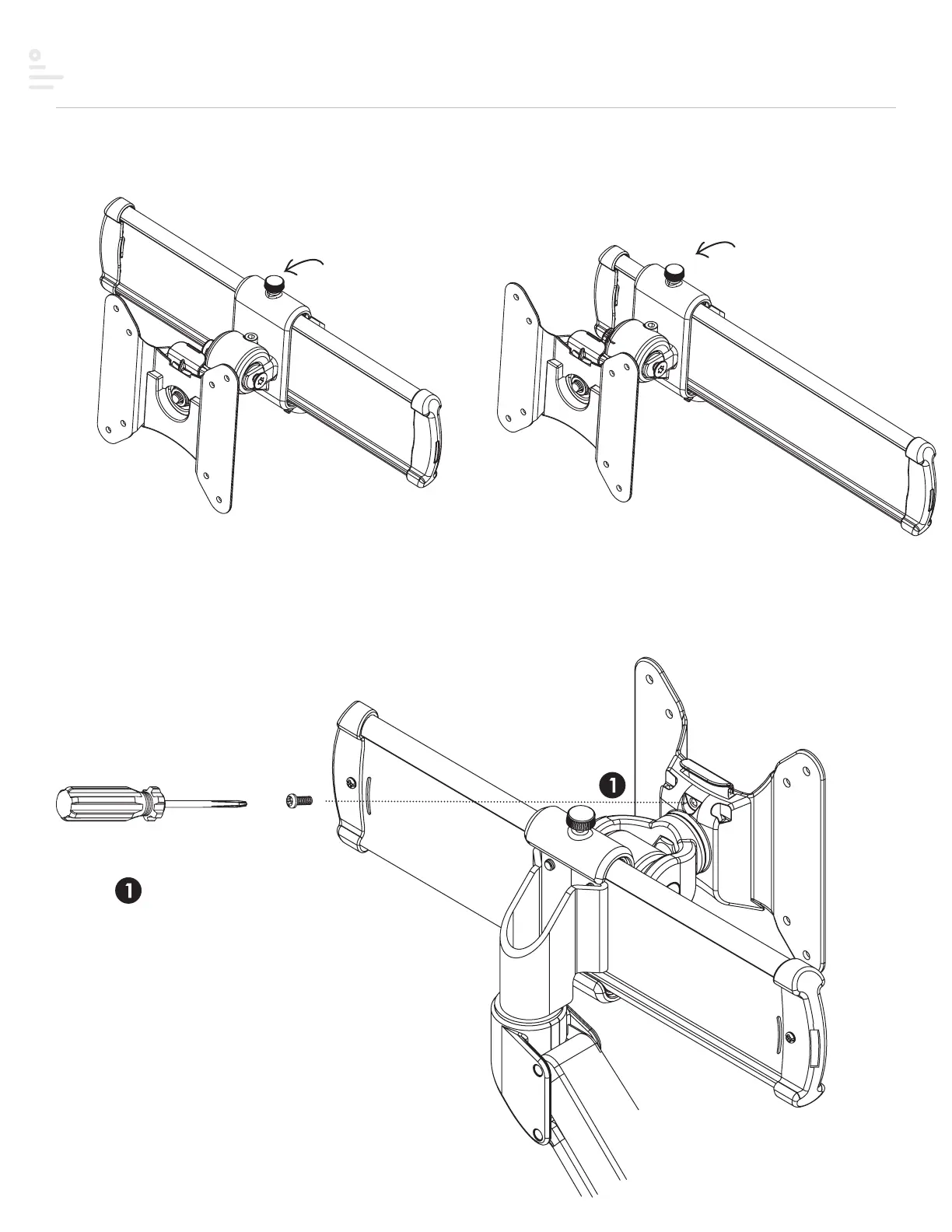 1

1