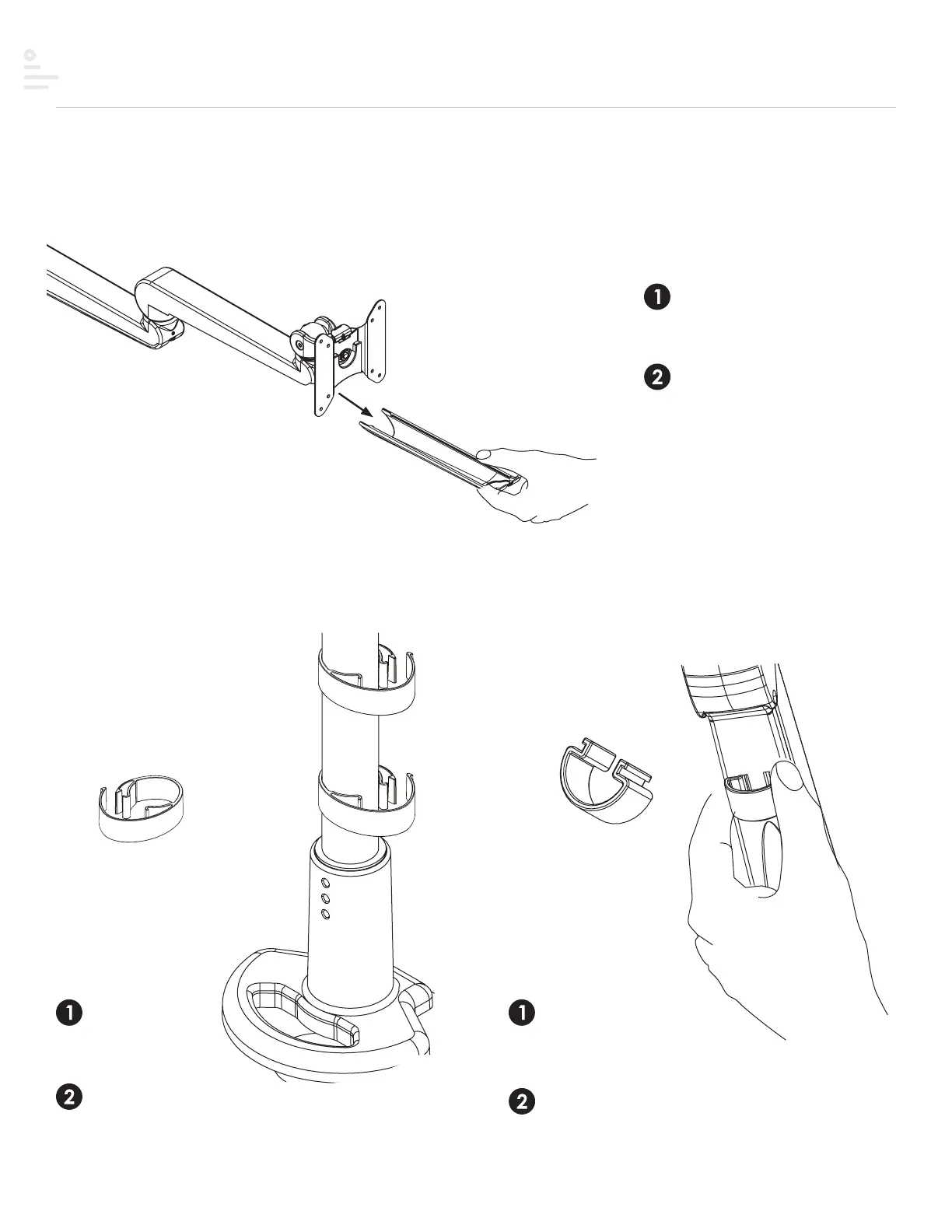 1

2

1

2

1

2