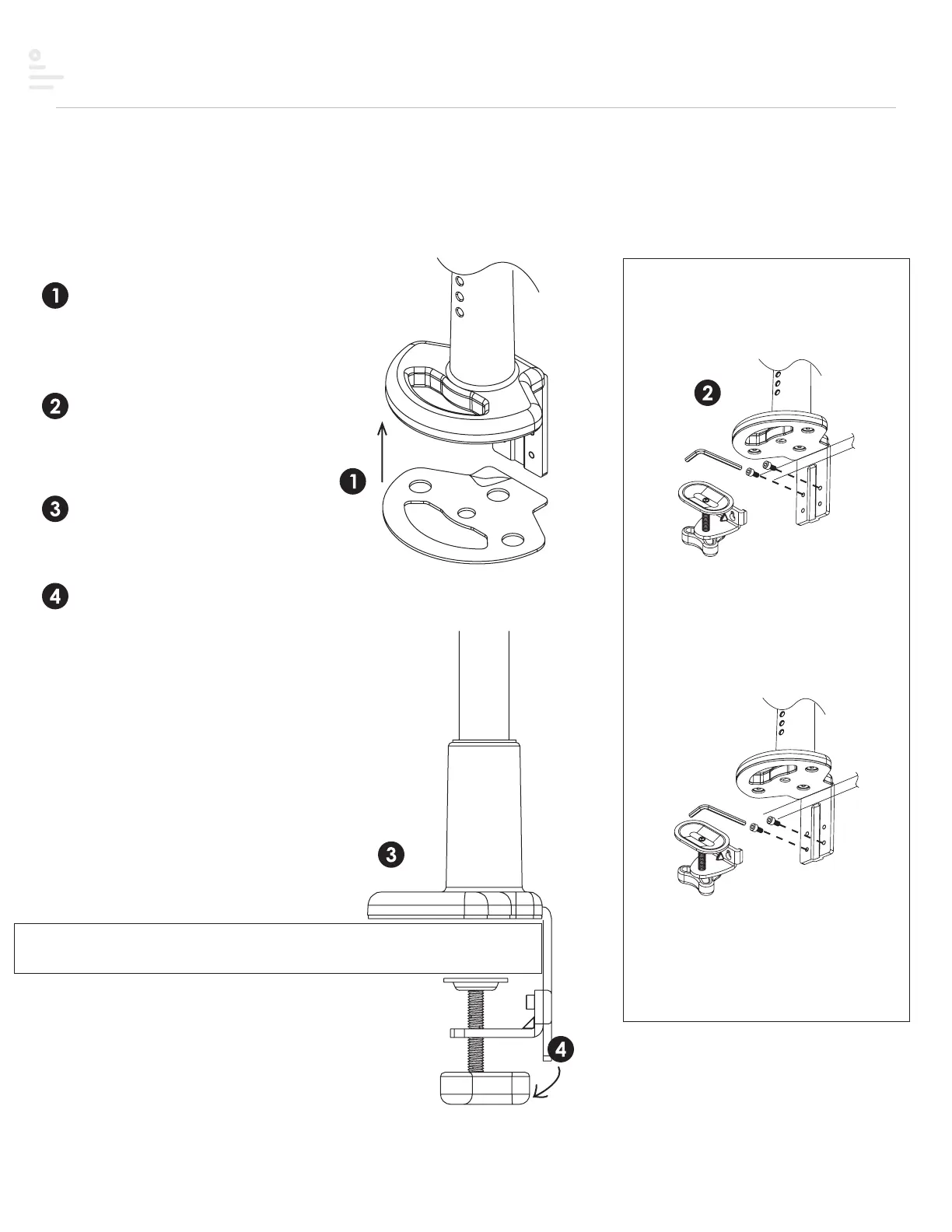 1

2

3

4

1

2

3

4