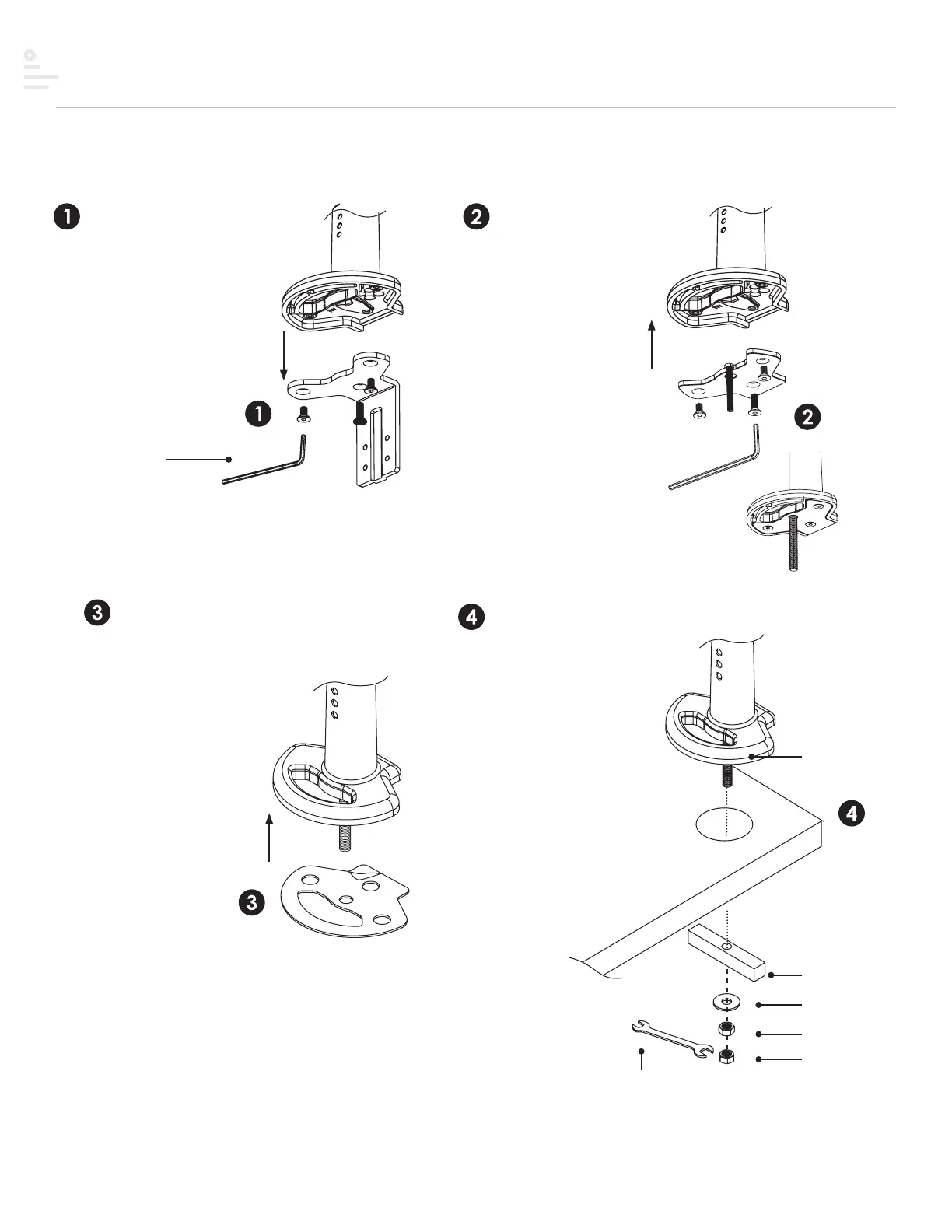 1

1

2

2

3

3

4

4