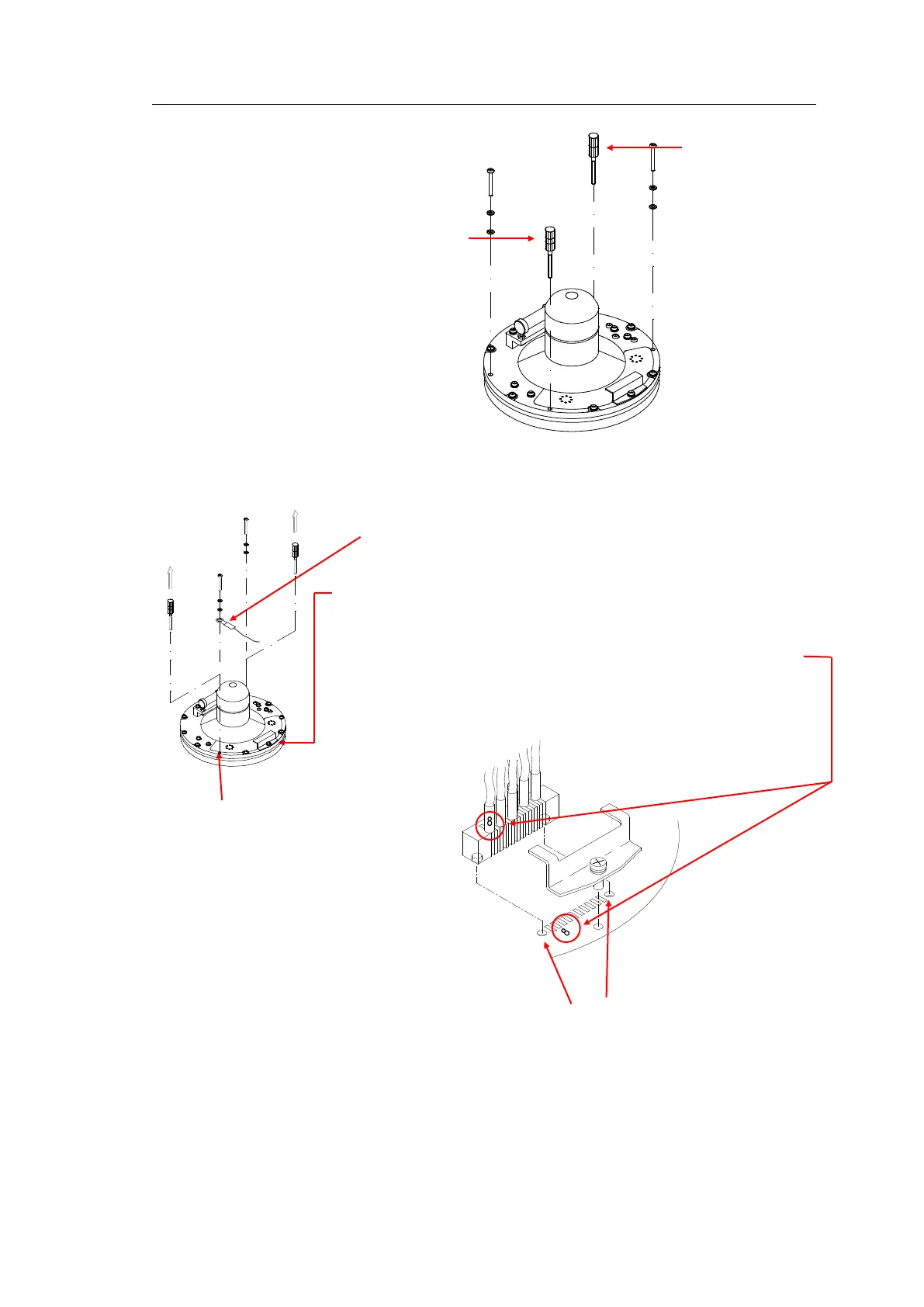 8

8