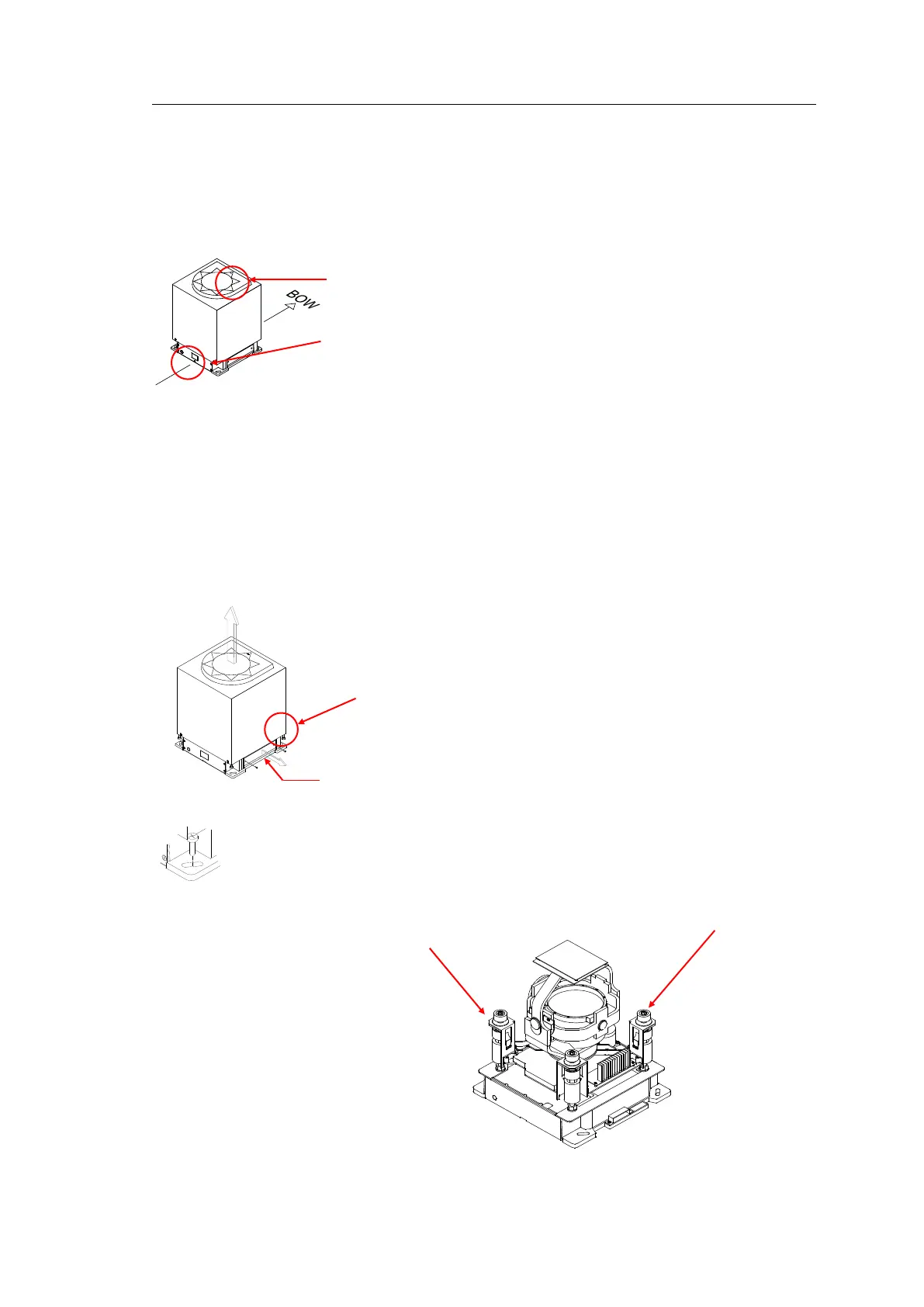 BOW