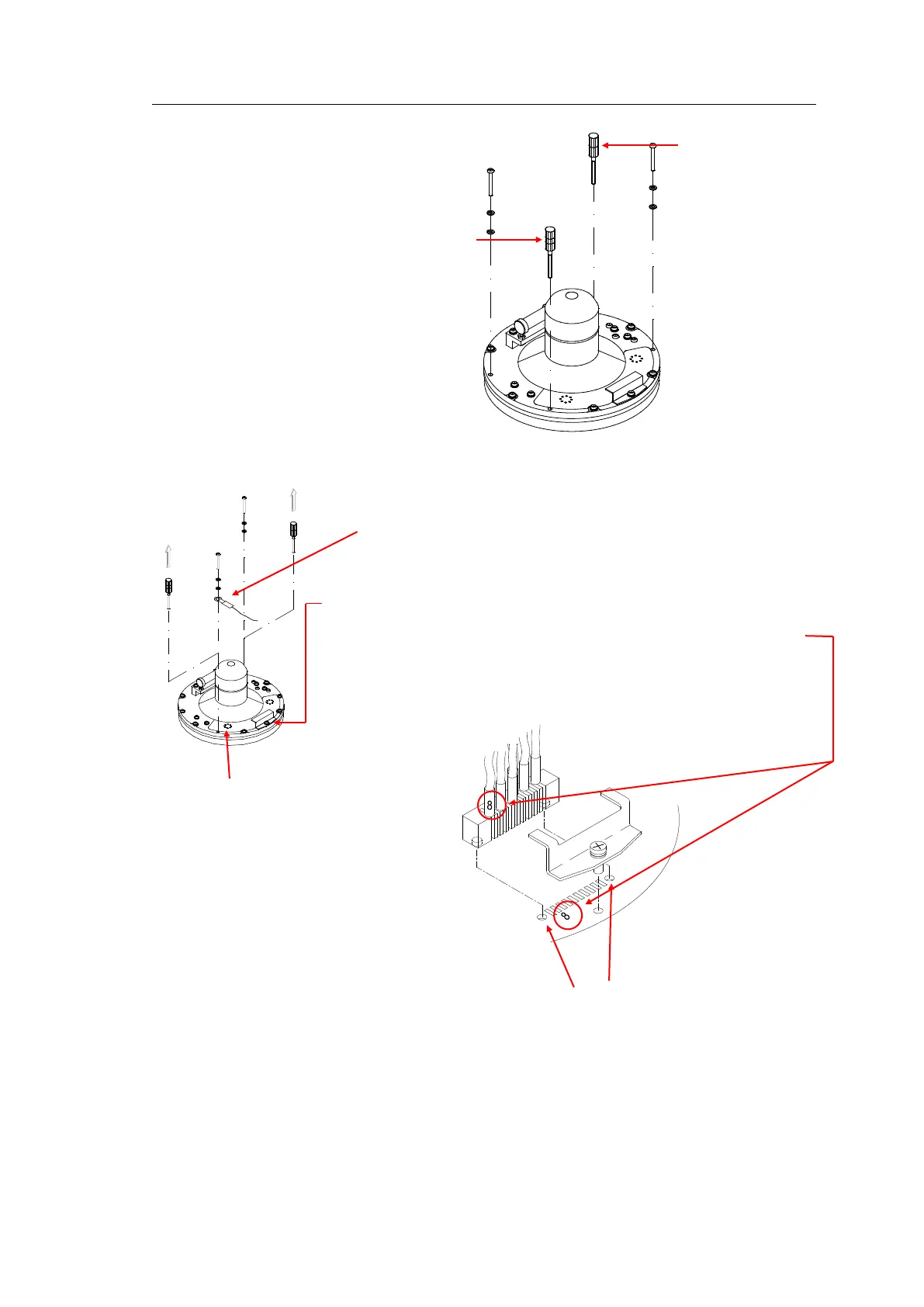 8

8