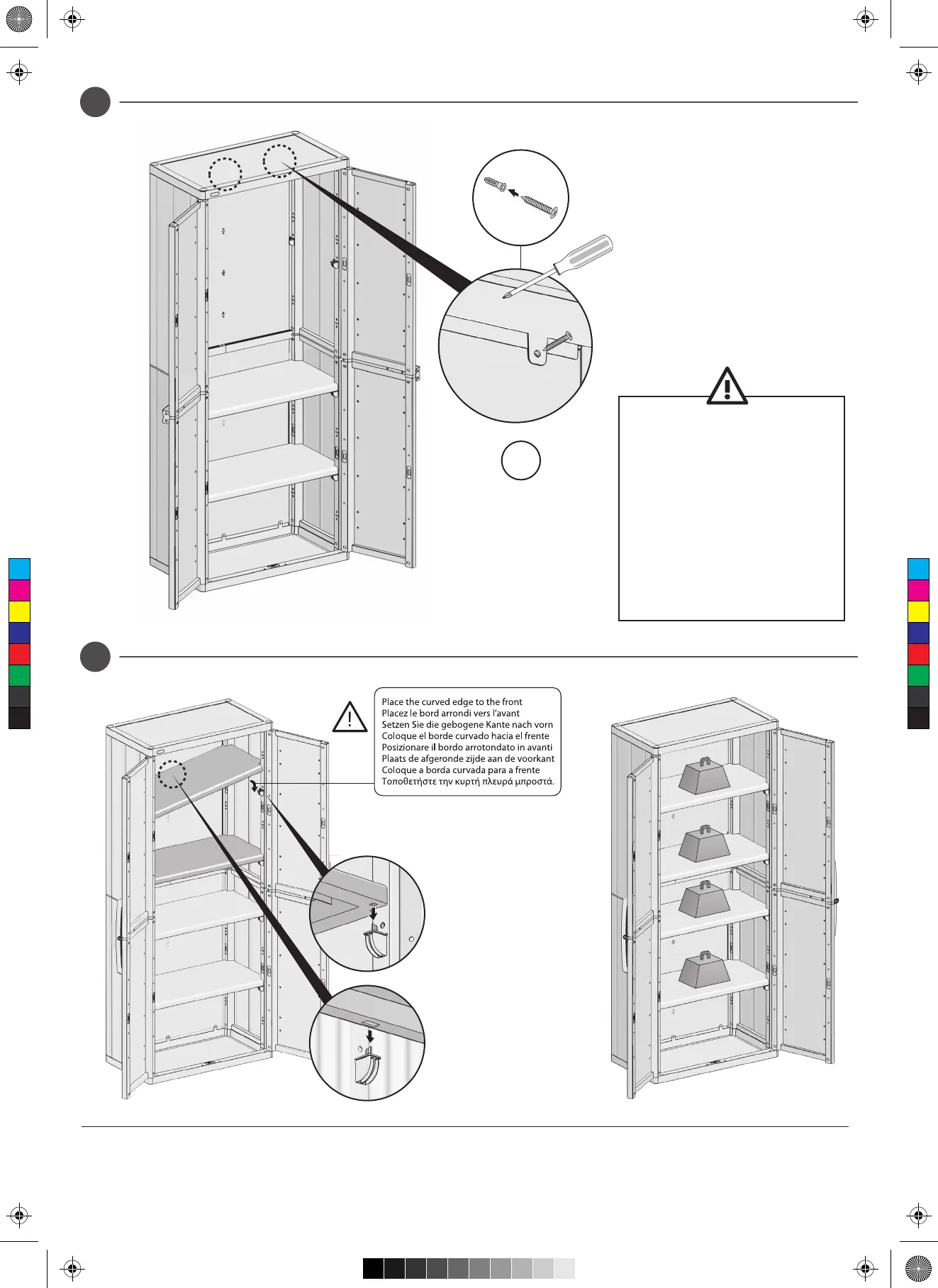 Place the curved edge to the front
Placez le bord arrondi vers l'avant
Setzen Sie die gebogene Kante nach vorn
Coloque el borde curvado hacia el frente
Posizionare il bordo arrotondato in avanti
Plaats de afgeronde zijde aan de voorkant
Coloque a borda curvada para a frente
Τοποθετήστε την κυρτή πλευρά μπροστά.