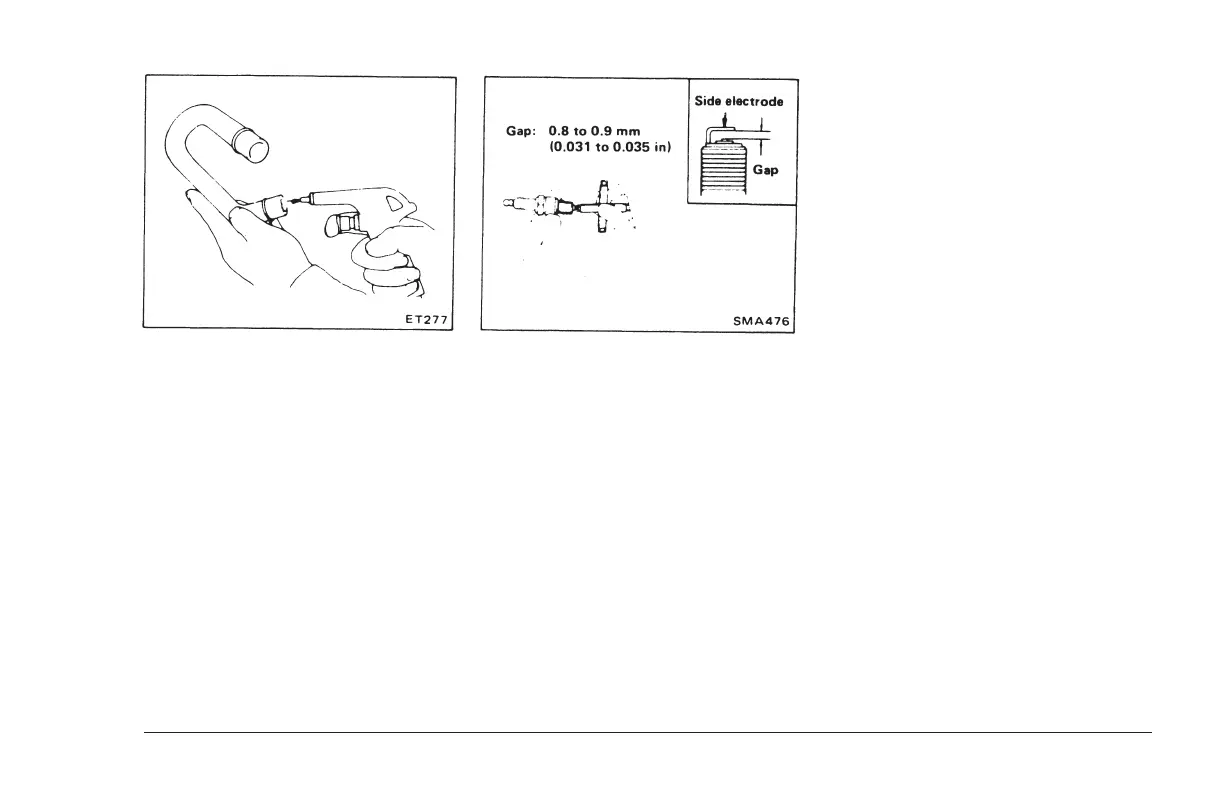 ET277

Gap: 0.8 to 0.9 mm
(0.031 to 0.035 in)

Side electrode

Gap

SMA476