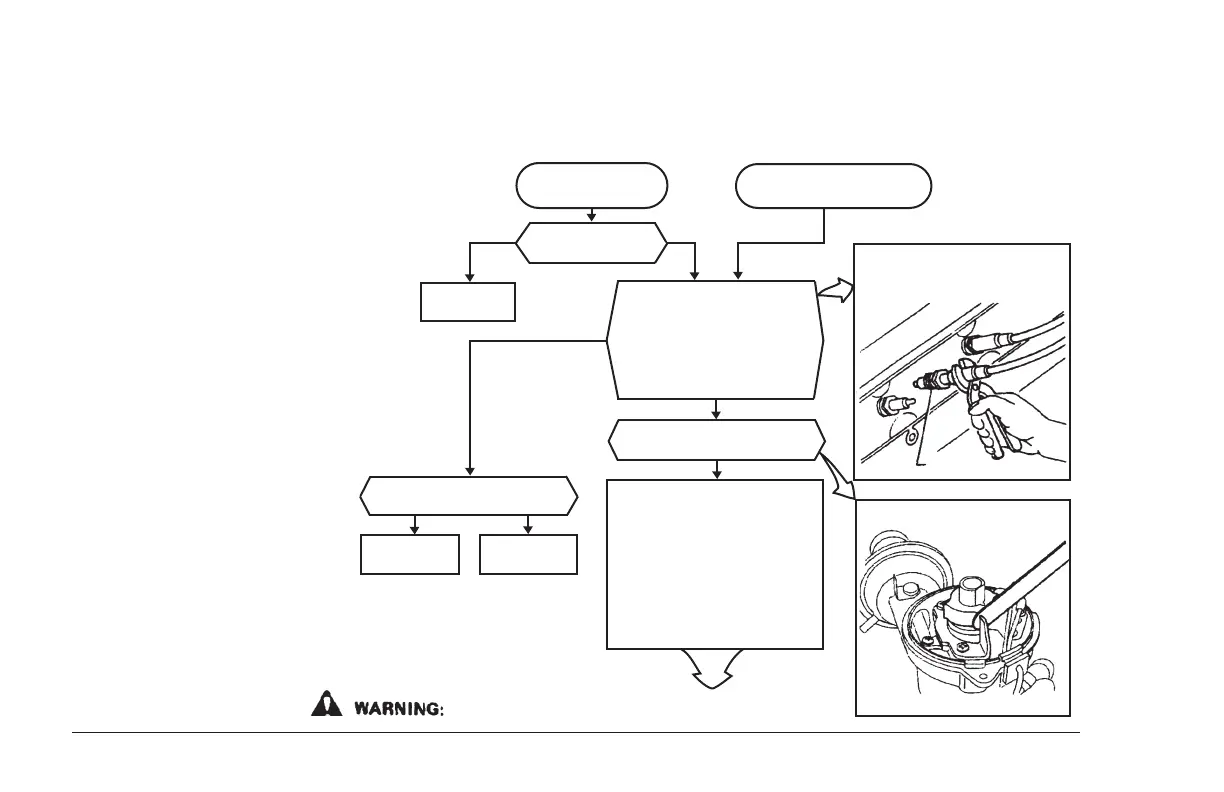 WARNING: